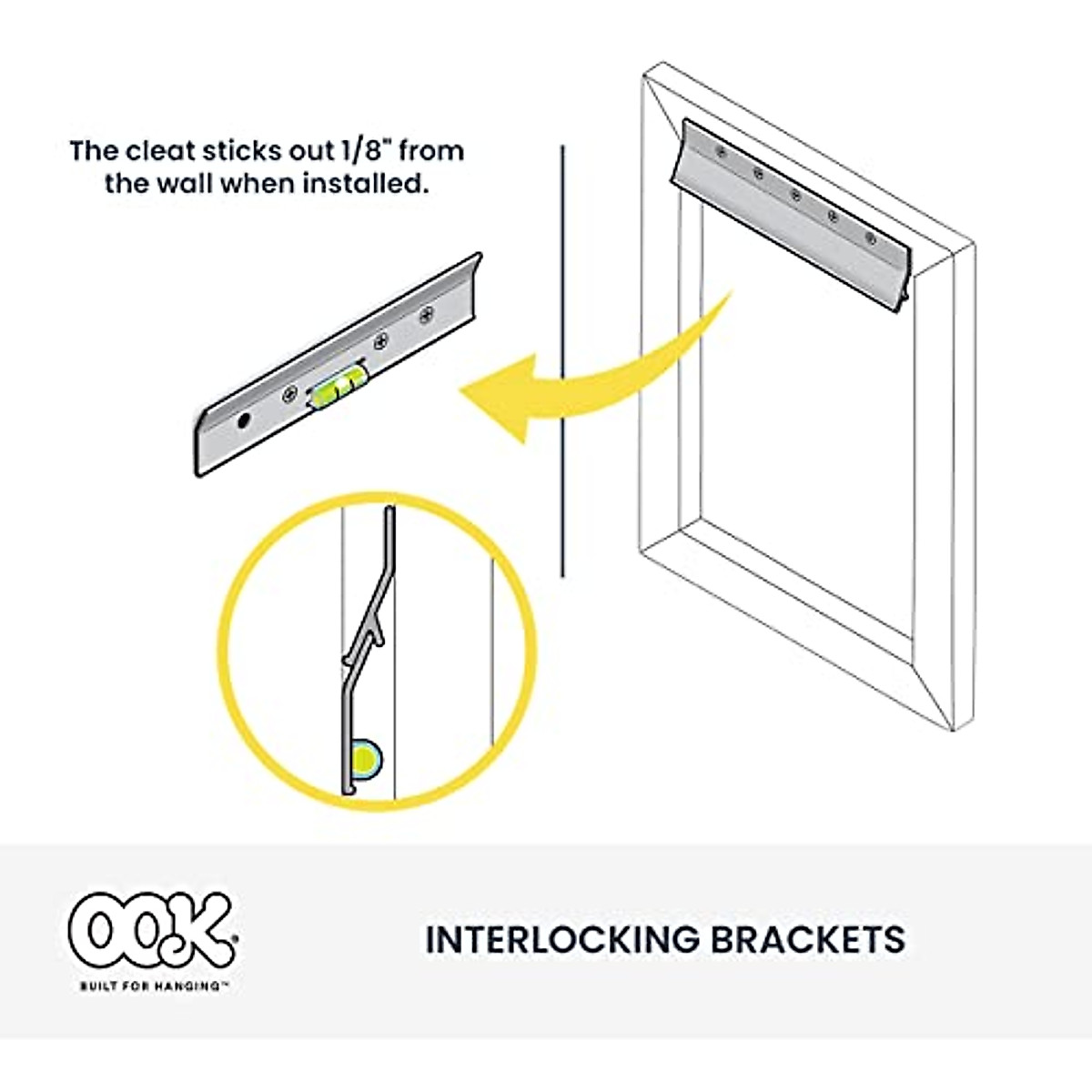 The cleat sticks out 1/8" from the wall when installed.

OOK®
BUILT FOR HANGING™

INTERLOCKING BRACKETS