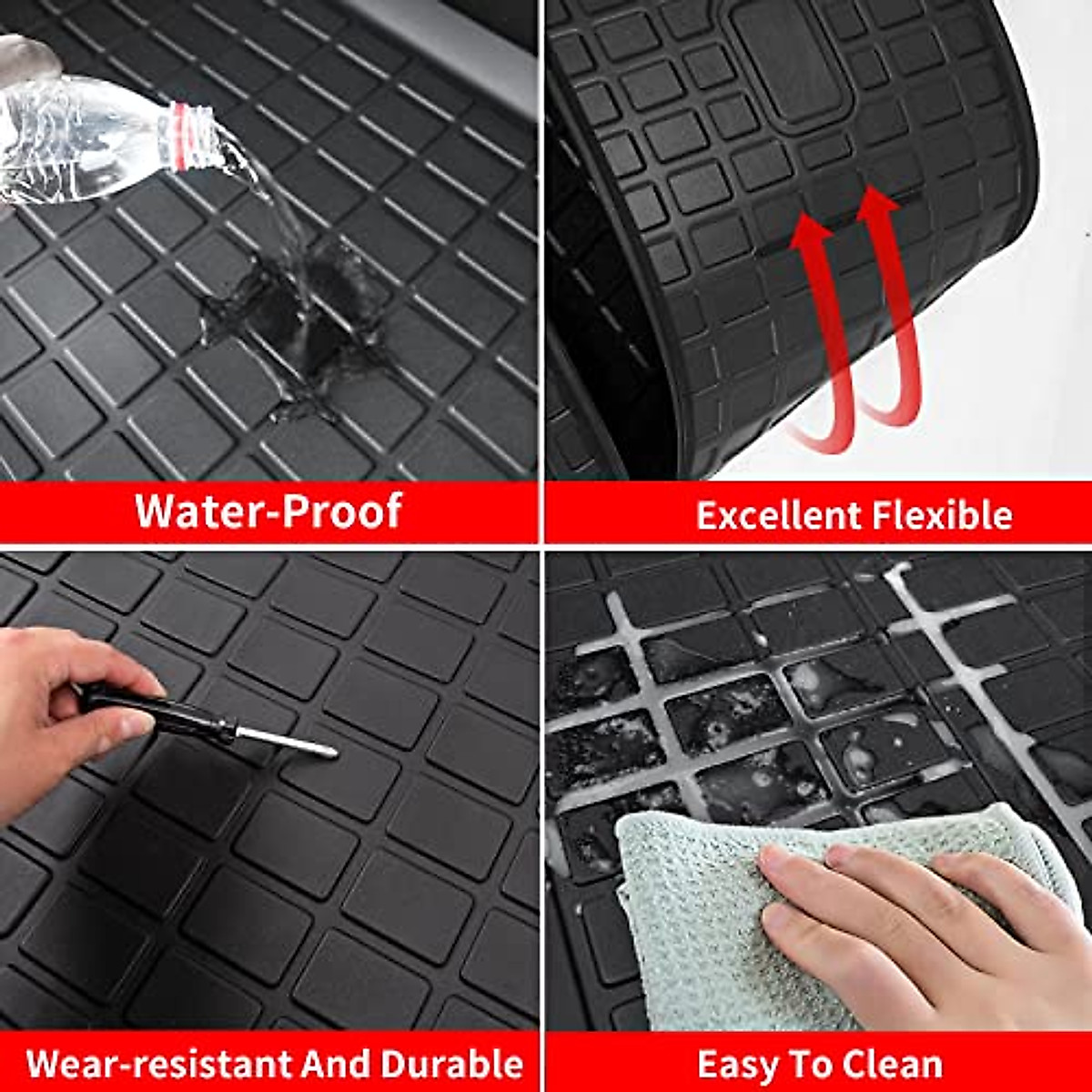 Water-Proof

Excellent Flexible

Wear-resistant And Durable

Easy To Clean