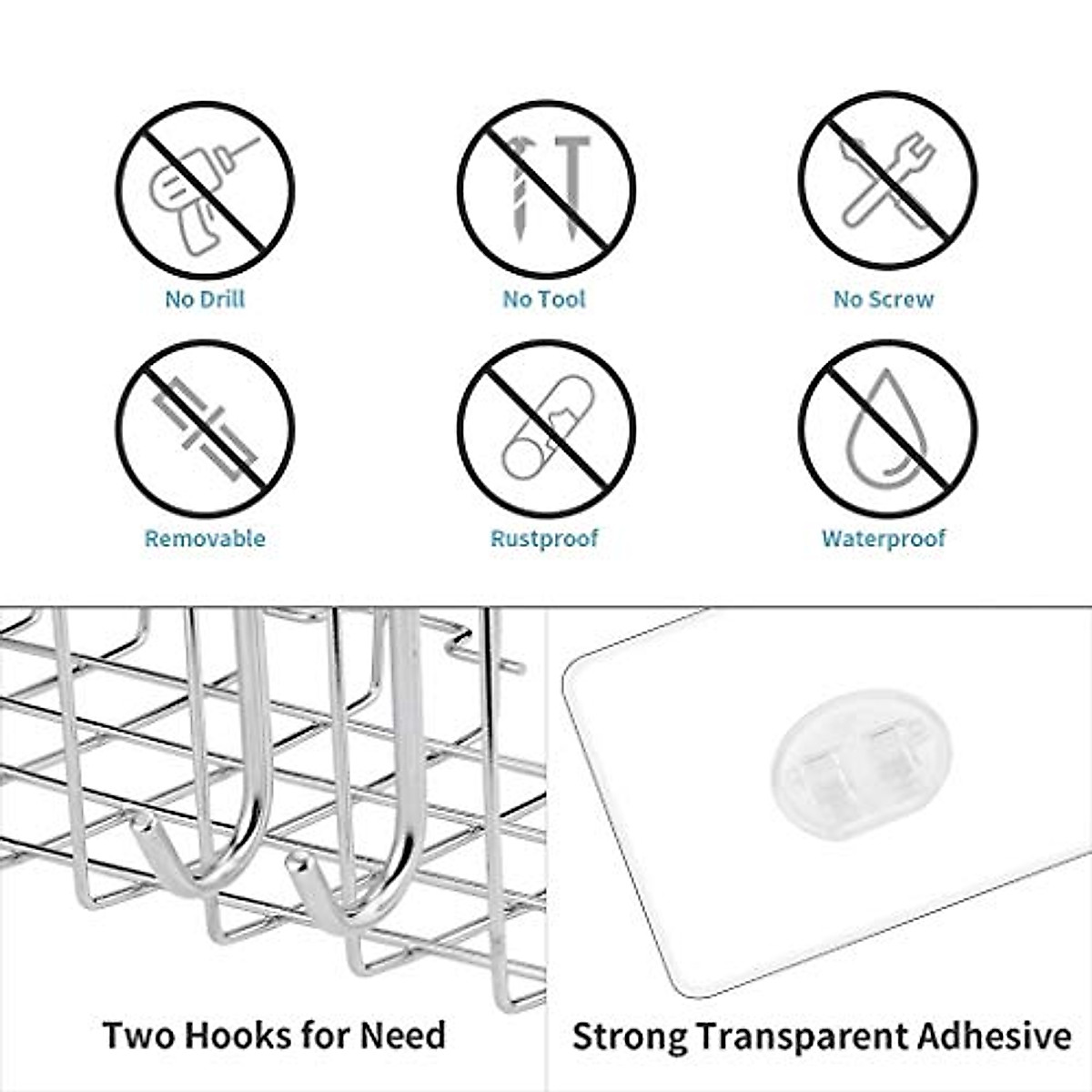 No Drill
No Tool
No Screw
Removable
Rustproof
Waterproof

Two Hooks for Need
Strong Transparent Adhesive