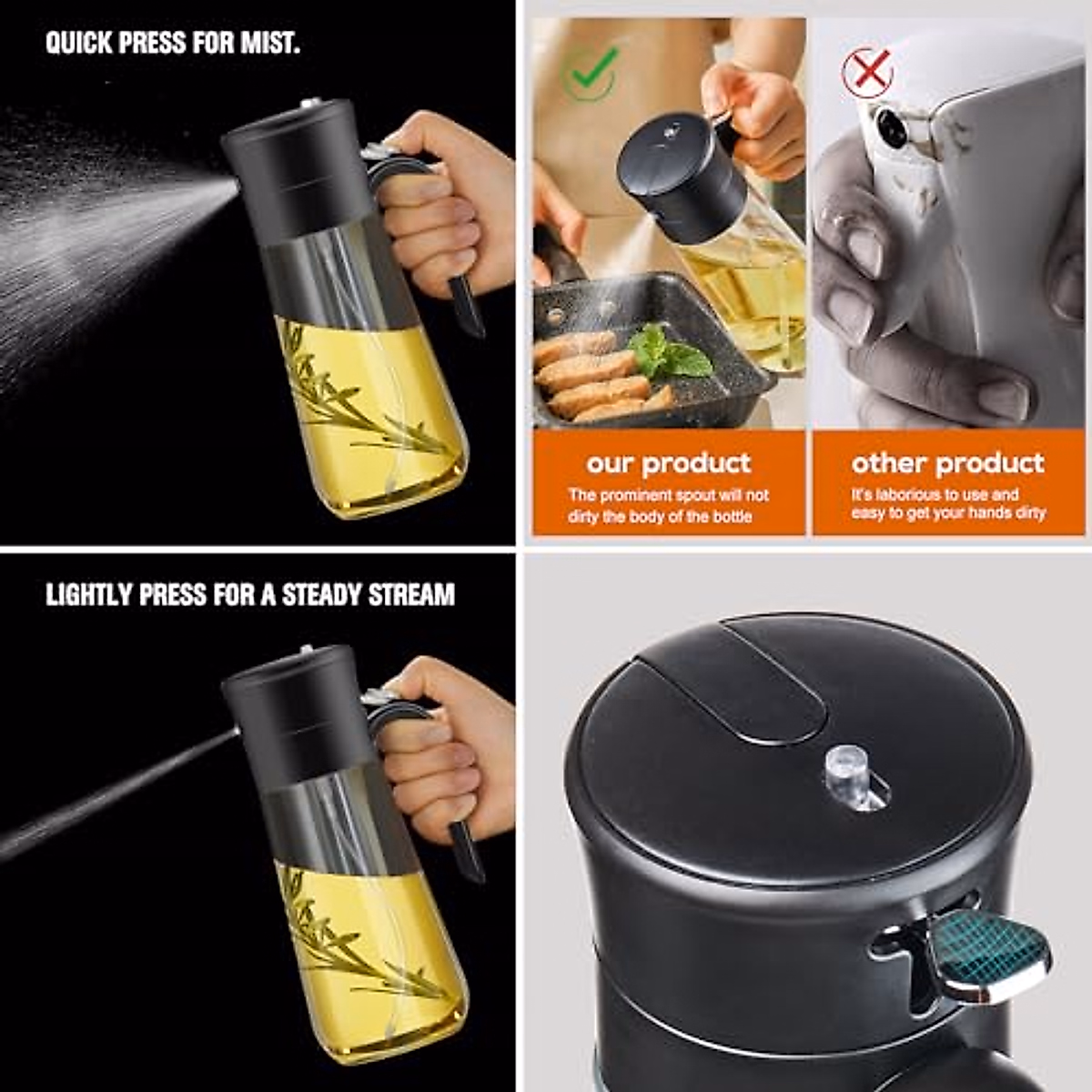 QUICK PRESS FOR MIST.

our product
The prominent spout will not dirty the body of the bottle

other product
It's laborious to use and easy to get your hands dirty

LIGHTLY PRESS FOR A STEADY STREAM