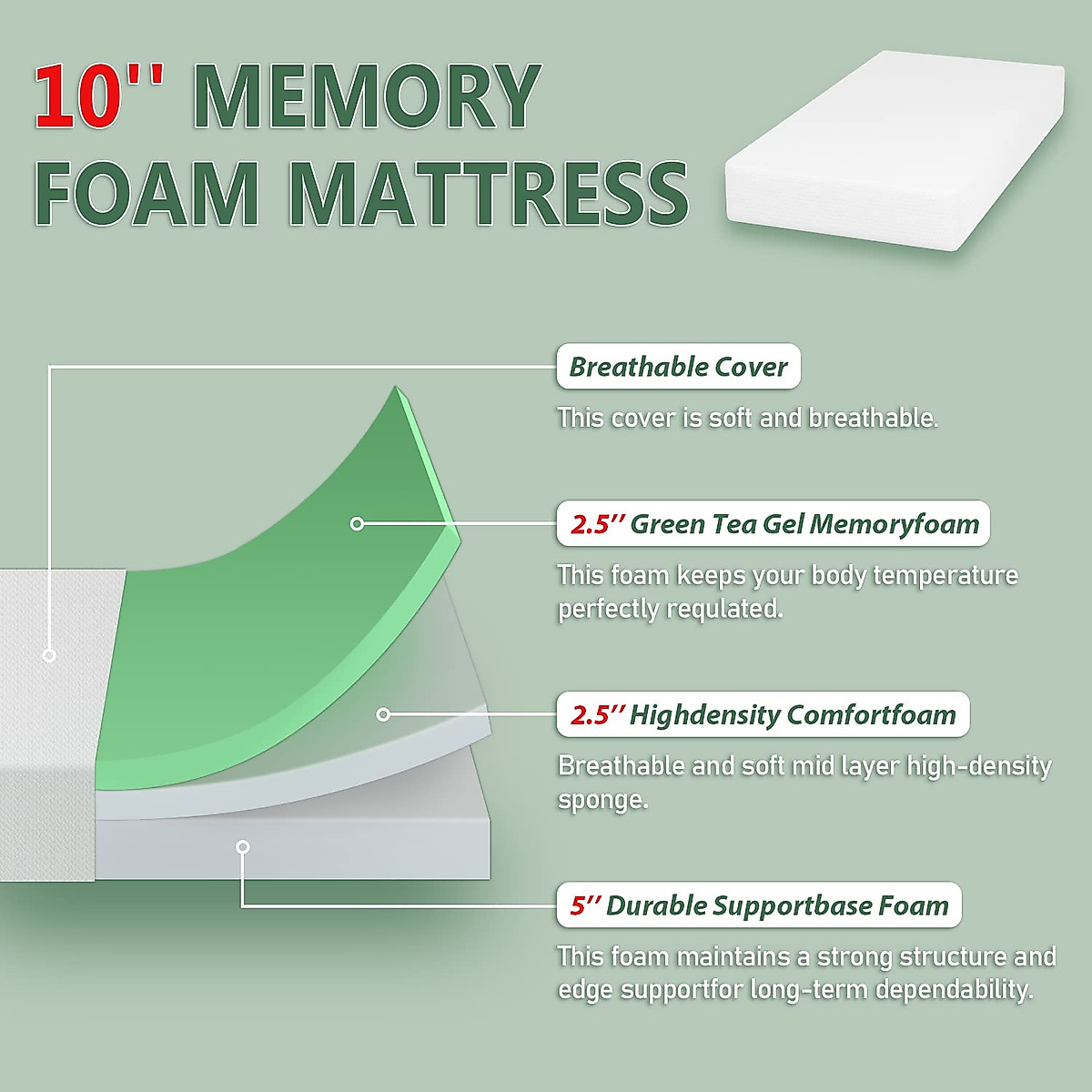 10'' MEMORY FOAM MATTRESS

Breathable Cover

This cover is soft and breathable.

2.5'' Green Tea Gel Memoryfoam

This foam keeps your body temperature perfectly requlated.

2.5'' Highdensity Comfortfoam

Breathable and soft mid layer high-density sponge.

5'' Durable Supportbase Foam

This foam maintains a strong structure and edge supportfor long-term dependability.