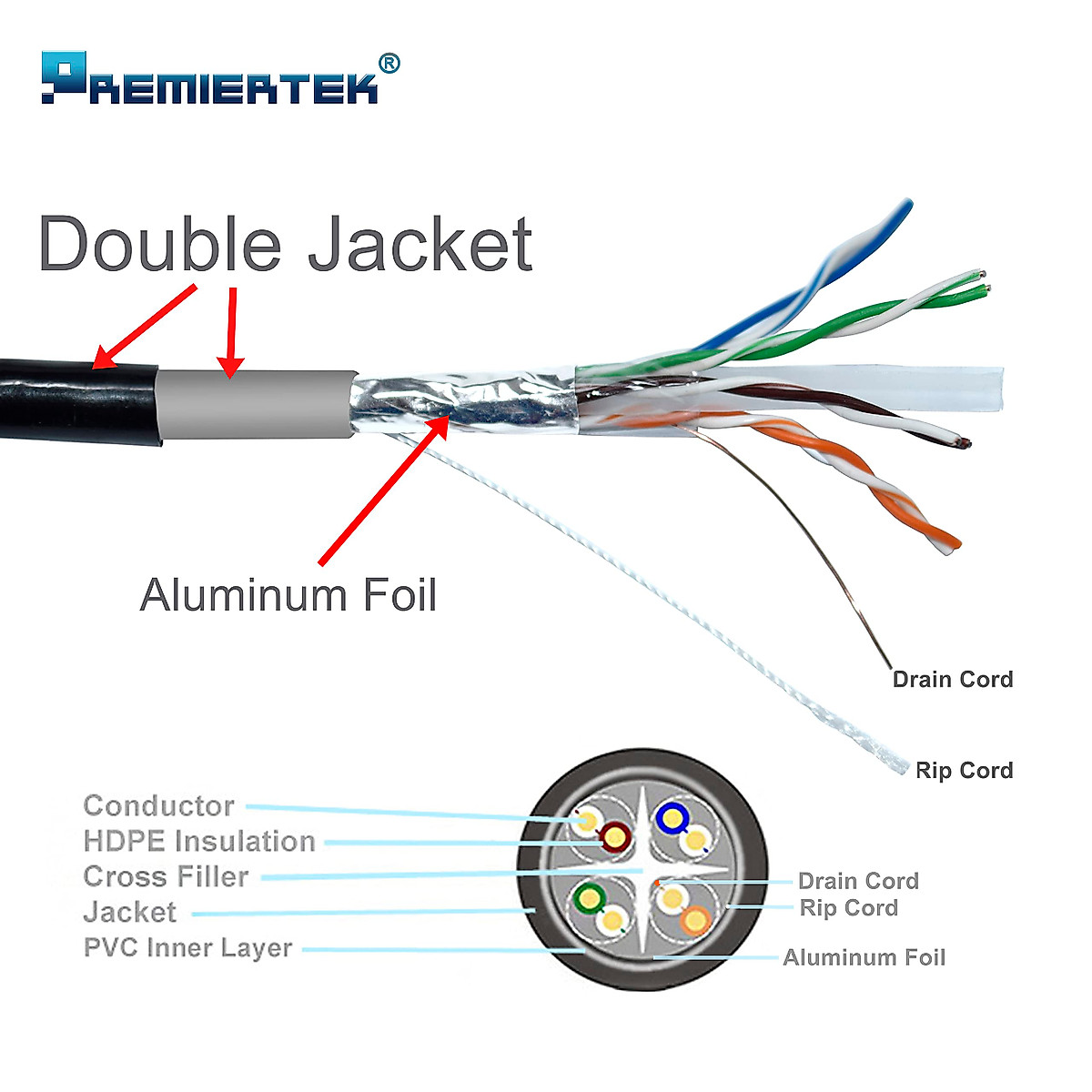 PREMIERTEK®

Double Jacket

Aluminum Foil

Drain Cord

Rip Cord

Conductor
HDPE Insulation
Cross Filler
Jacket
PVC Inner Layer

Drain Cord
Rip Cord
Aluminum Foil