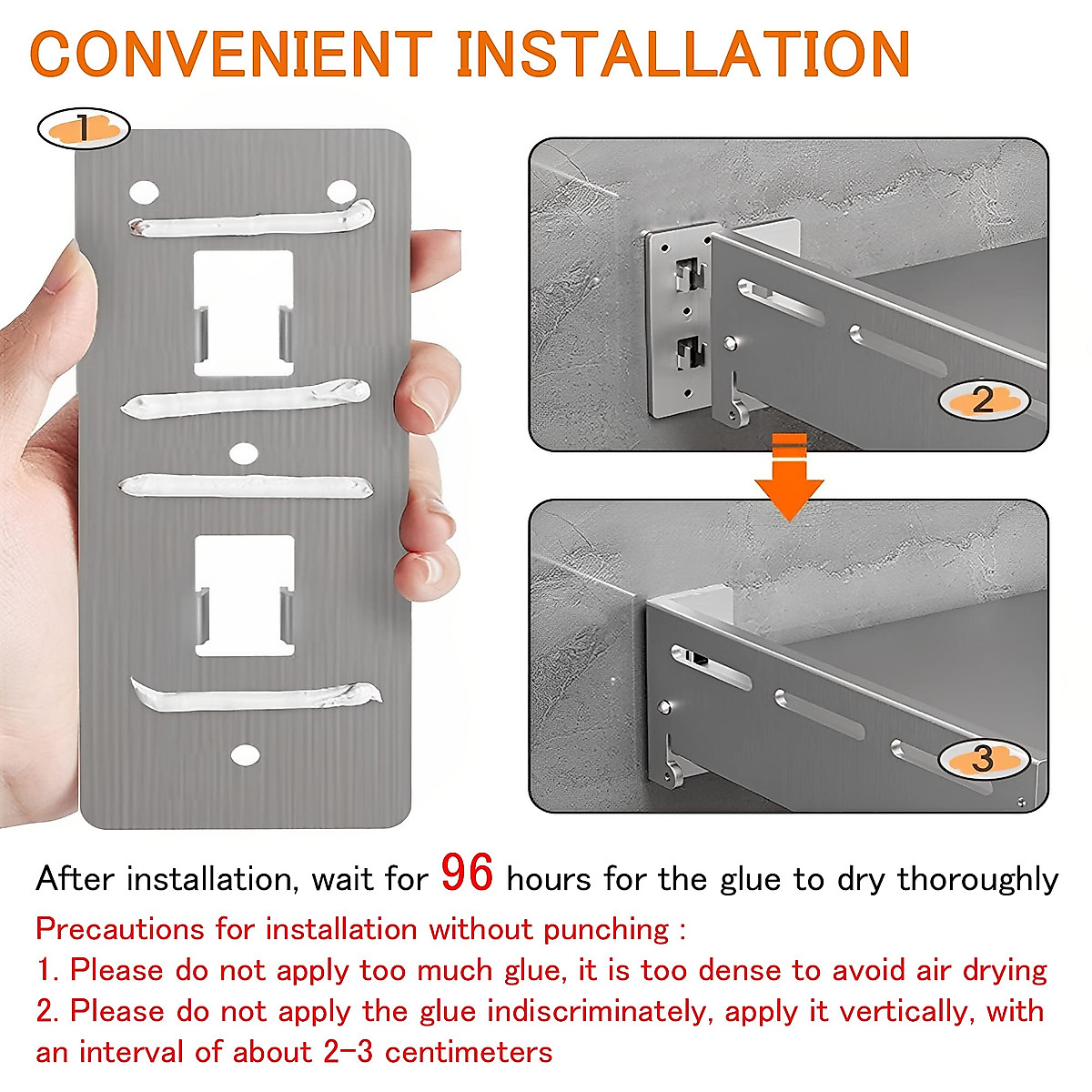 CONVENIENT INSTALLATION

1

2

3

After installation, wait for 96 hours for the glue to dry thoroughly

Precautions for installation without punching :

1. Please do not apply too much glue, it is too dense to avoid air drying

2. Please do not apply the glue indiscriminately, apply it vertically, with an interval of about 2-3 centimeters