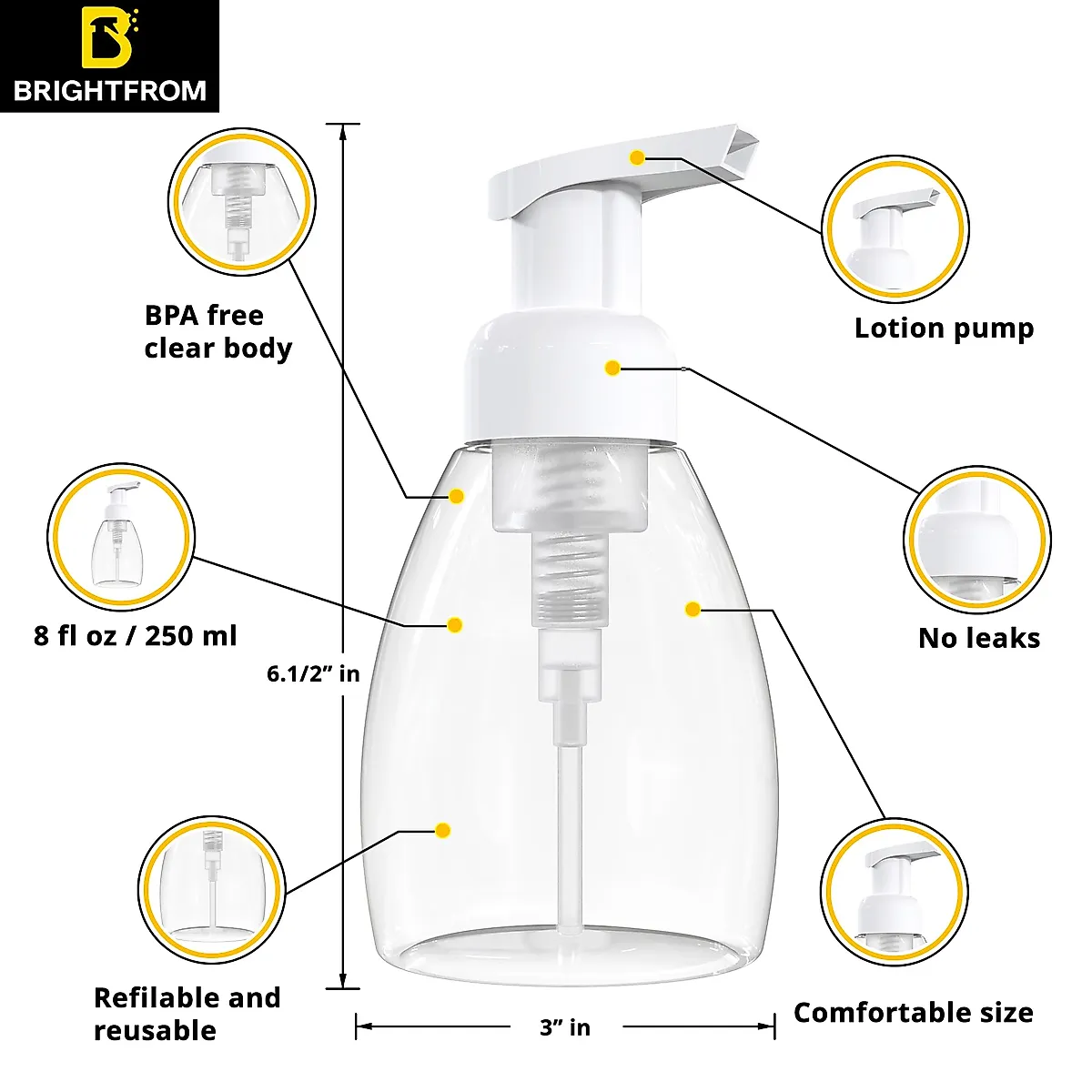 BRIGHTFROM

BPA free clear body

Lotion pump

8 fl oz / 250 ml

6.1/2” in

No leaks

Refilable and reusable

3” in

Comfortable size