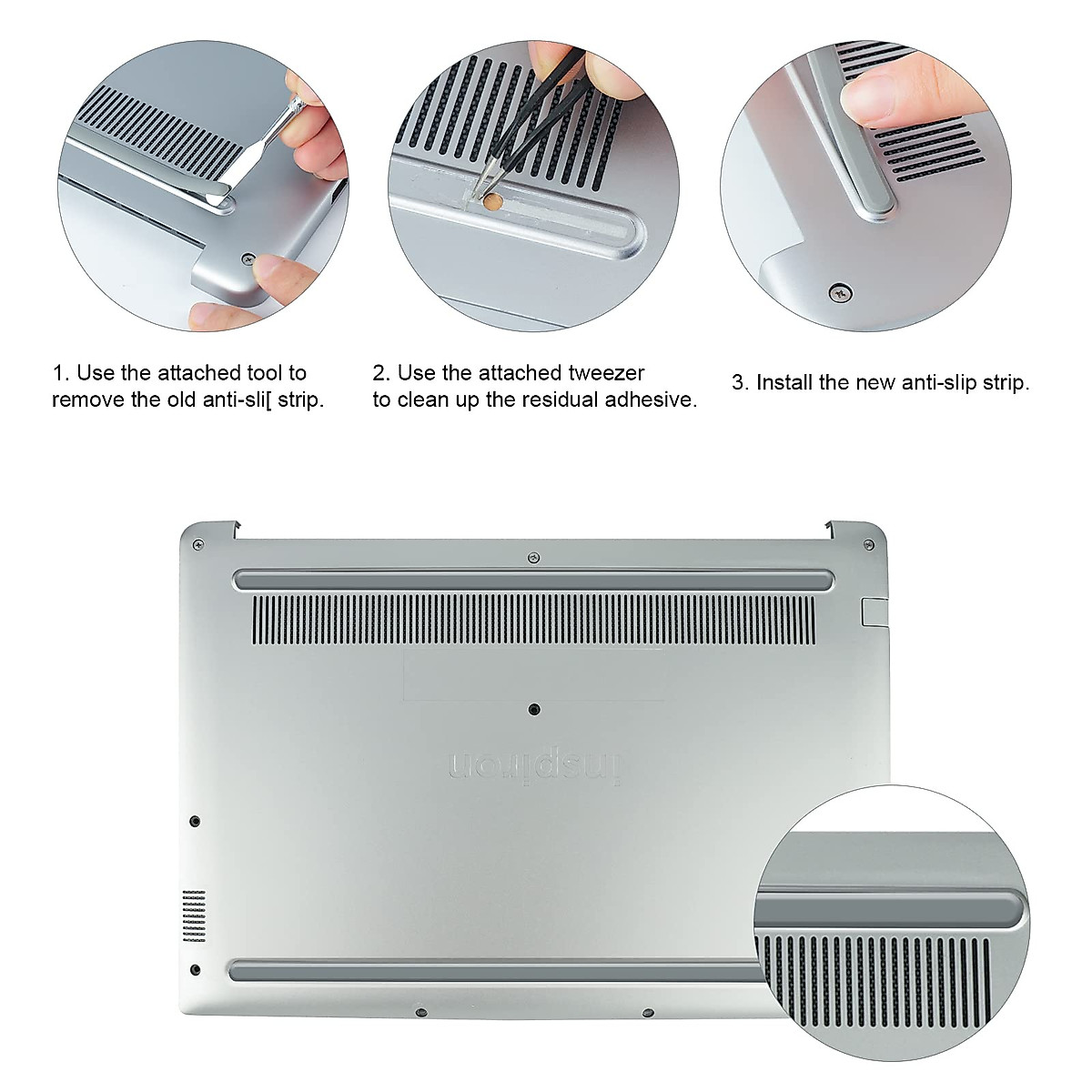 1. Use the attached tool to remove the old anti-sli[ strip.

2. Use the attached tweezer to clean up the residual adhesive.

3. Install the new anti-slip strip.

inspiron