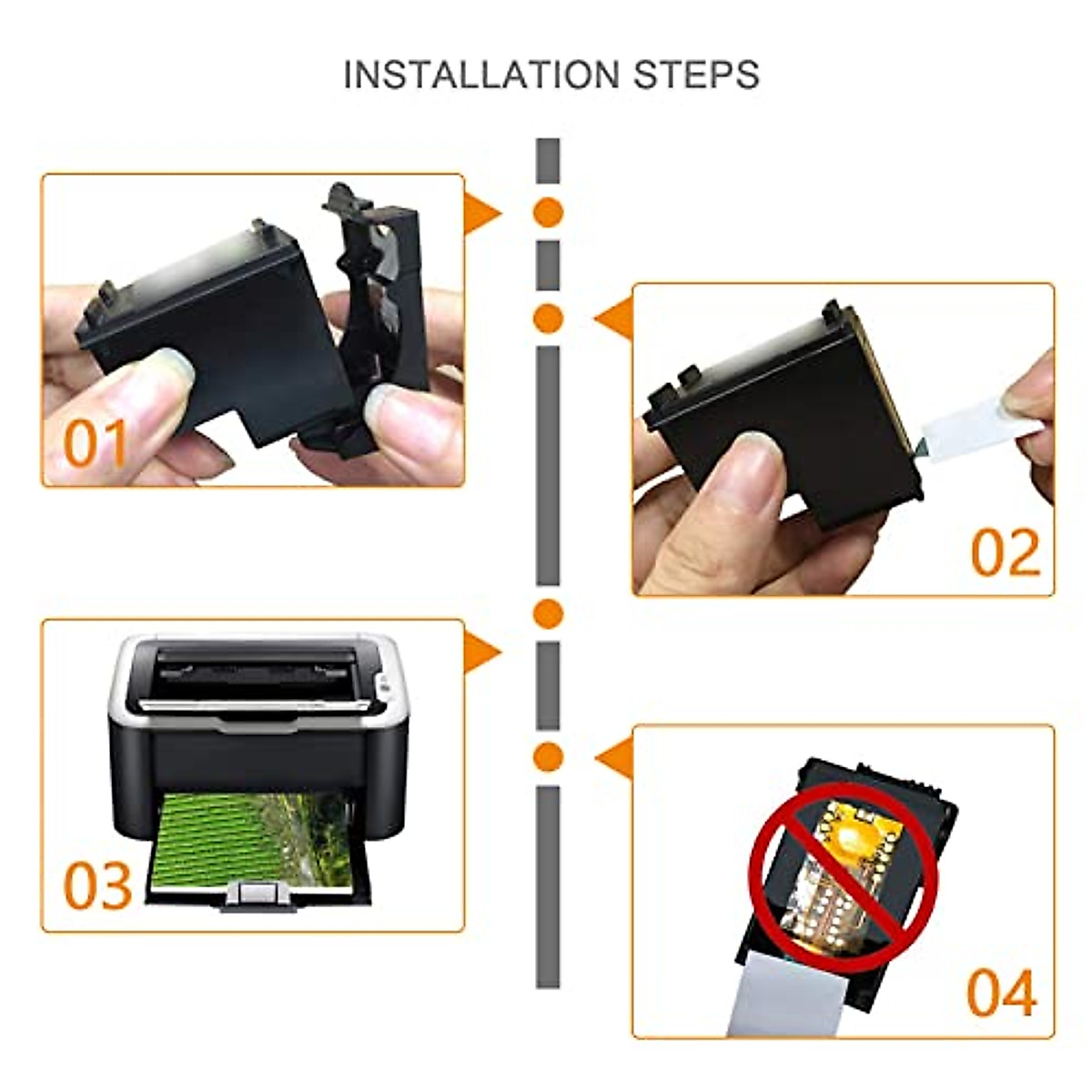 INSTALLATION STEPS

01

02

03

04