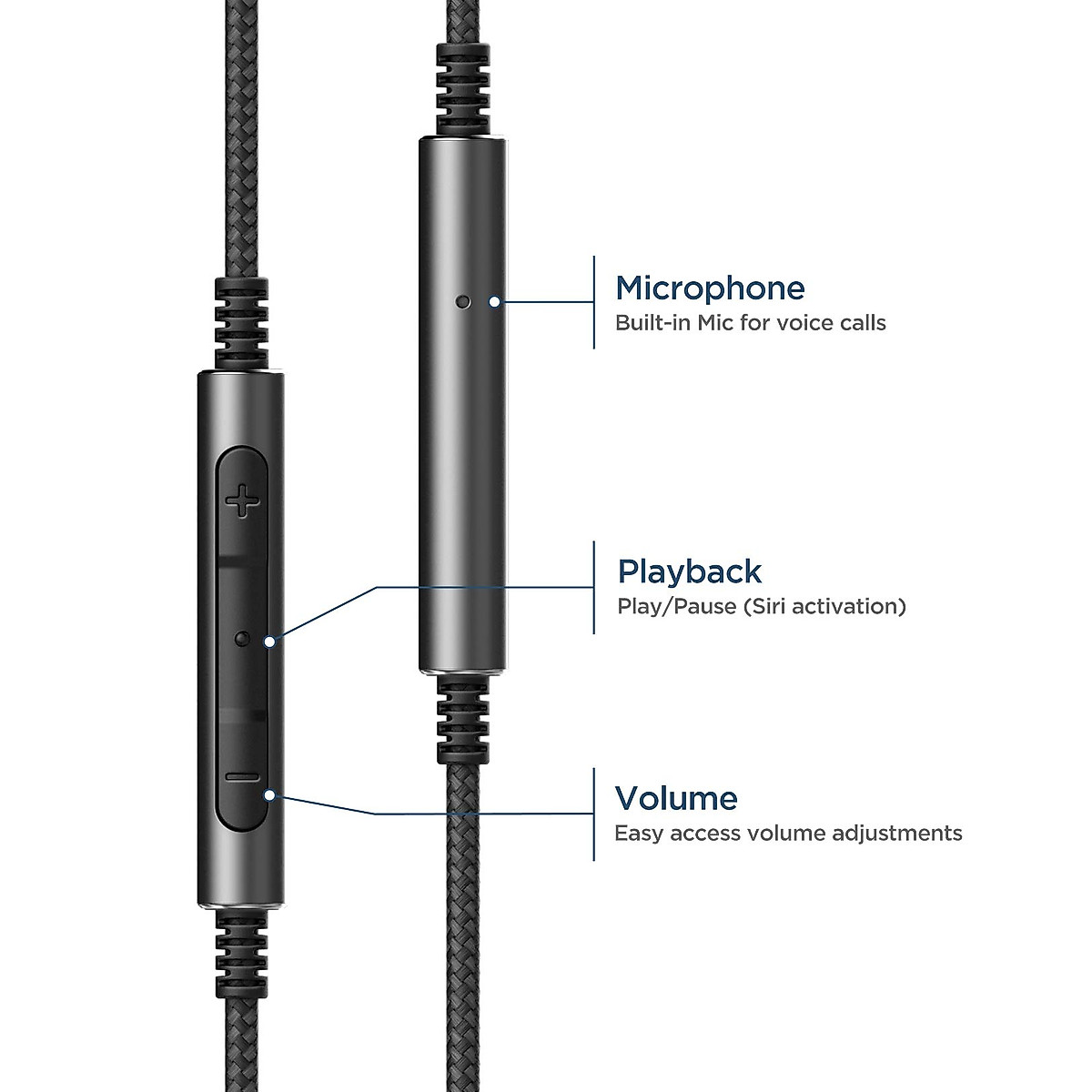 Microphone
Built-in Mic for voice calls

Playback
Play/Pause (Siri activation)

Volume
Easy access volume adjustments