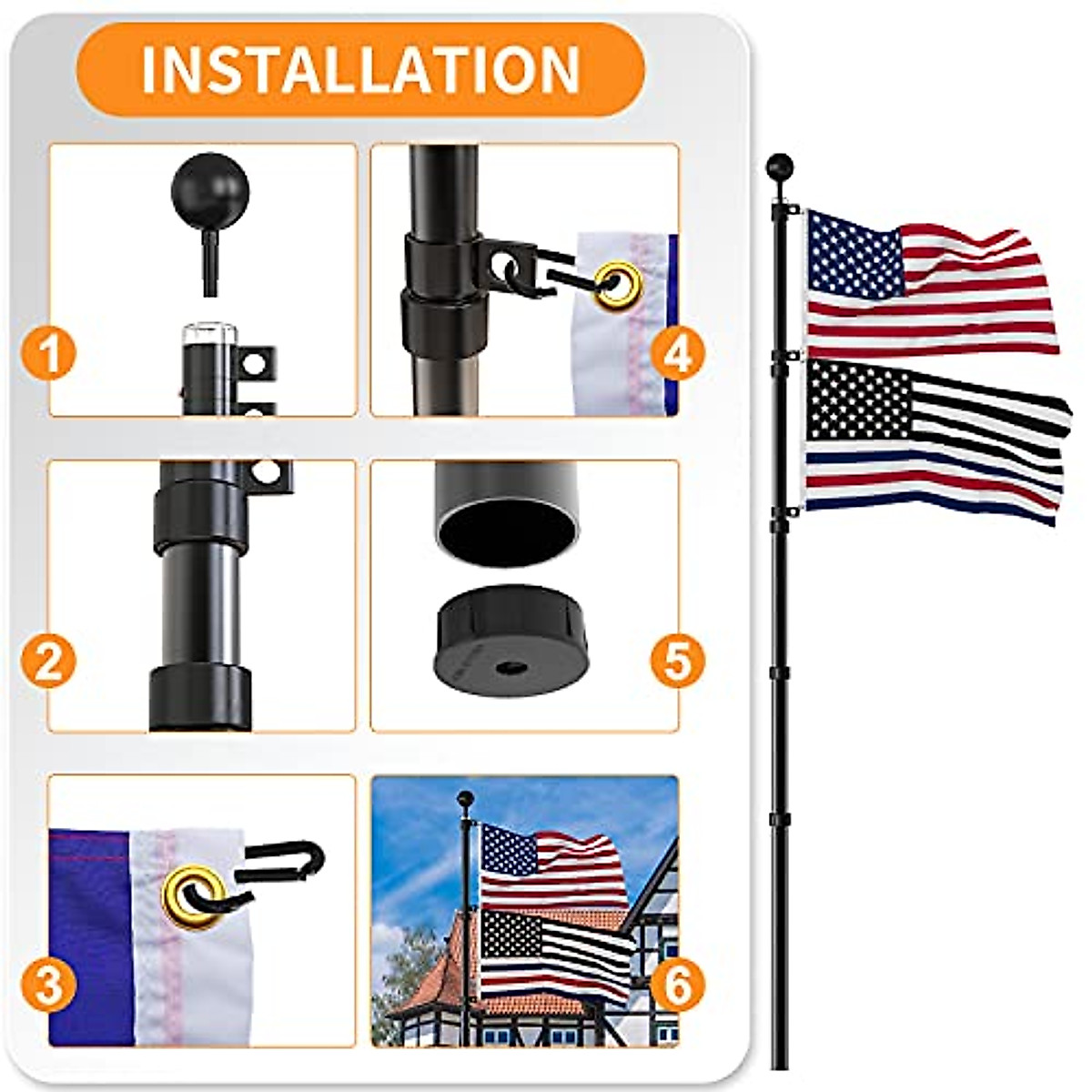 INSTALLATION

1

4

2

5

3

6