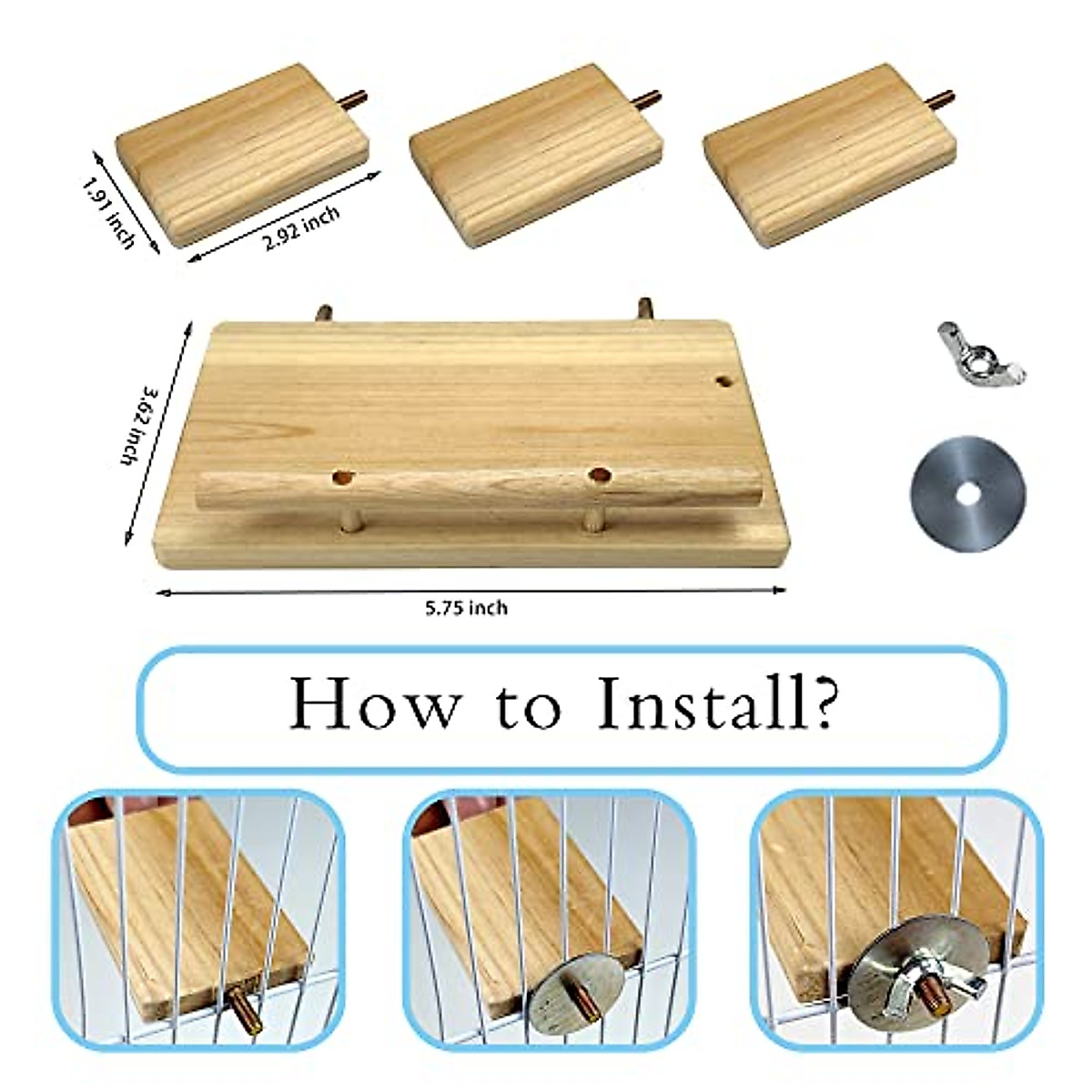 1.91 inch
2.92 inch
3.62 inch
5.75 inch
How to Install?