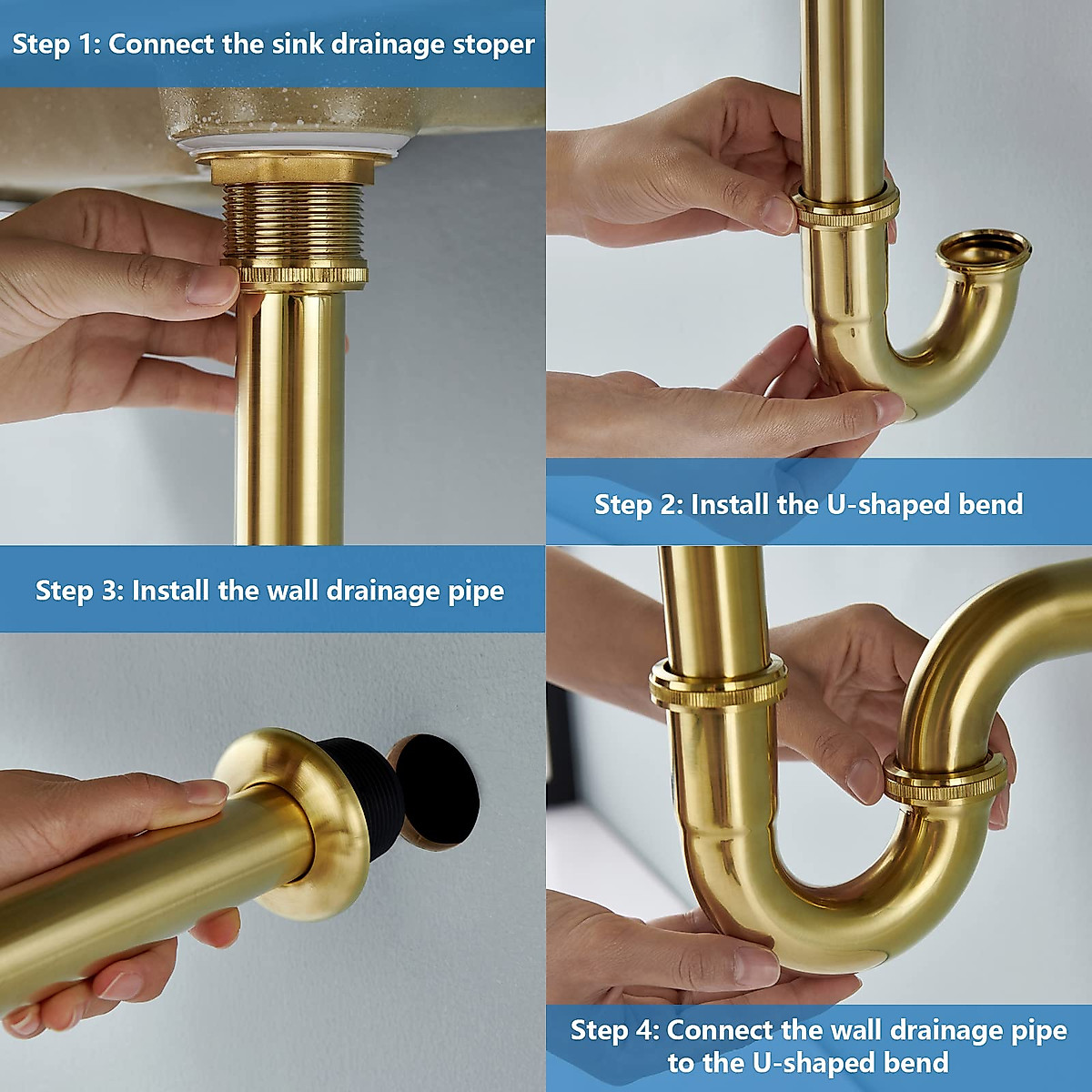 Step 1: Connect the sink drainage stoper

Step 2: Install the U-shaped bend

Step 3: Install the wall drainage pipe

Step 4: Connect the wall drainage pipe to the U-shaped bend