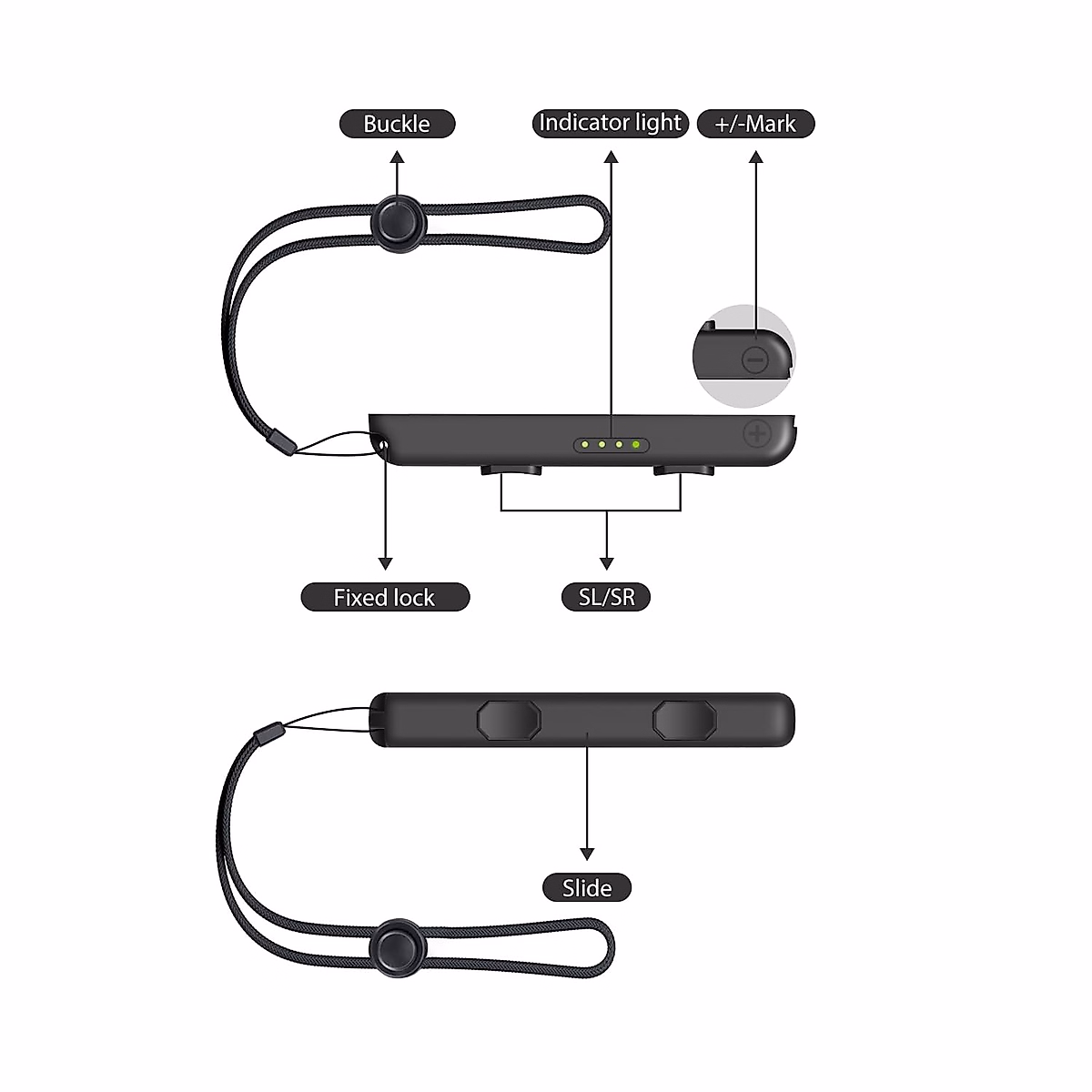 Buckle
Indicator light
+/-Mark
Fixed lock
SL/SR
Slide