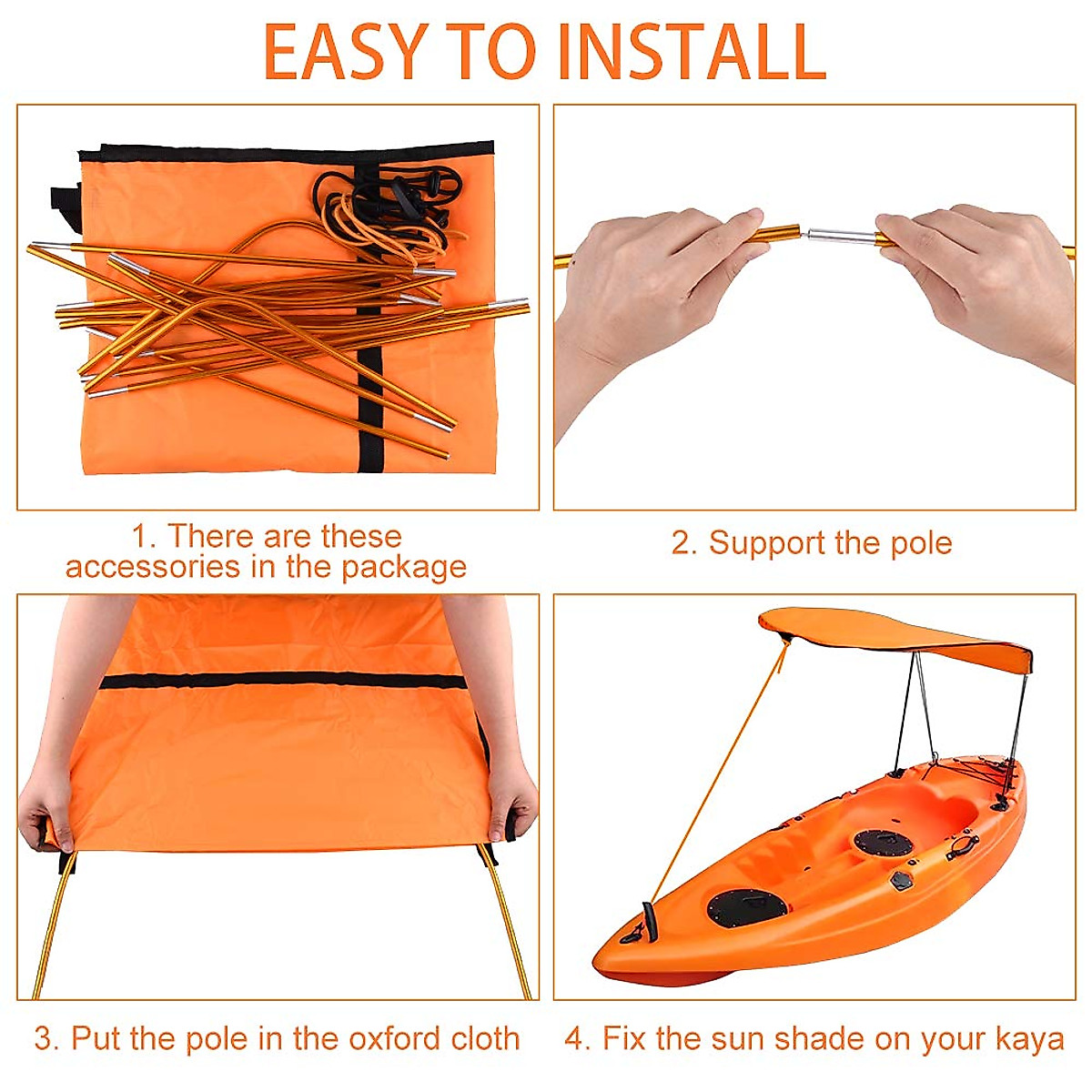 EASY TO INSTALL

1. There are these accessories in the package

2. Support the pole

3. Put the pole in the oxford cloth

4. Fix the sun shade on your kaya