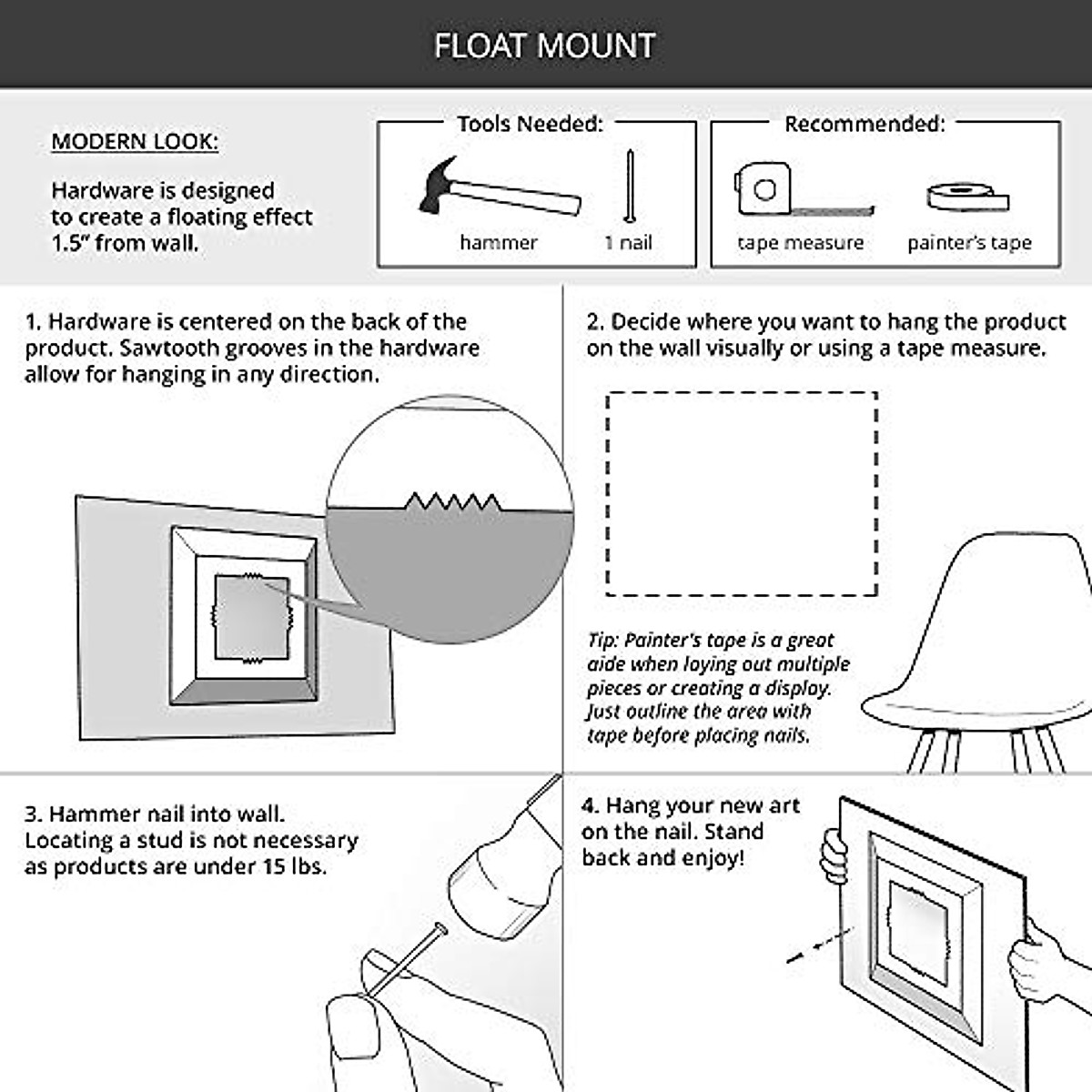 FLOAT MOUNT

MODERN LOOK:

Hardware is designed to create a floating effect 1.5" from wall.

Tools Needed:

hammer

1 nail

Recommended:

tape measure

painter's tape

1. Hardware is centered on the back of the product. Sawtooth grooves in the hardware allow for hanging in any direction.

2. Decide where you want to hang the product on the wall visually or using a tape measure.

Tip: Painter's tape is a great aide when laying out multiple pieces or creating a display. Just outline the area with tape before placing nails.

3. Hammer nail into wall. Locating a stud is not necessary as products are under 15 lbs.

4. Hang your new art on the nail. Stand back and enjoy!