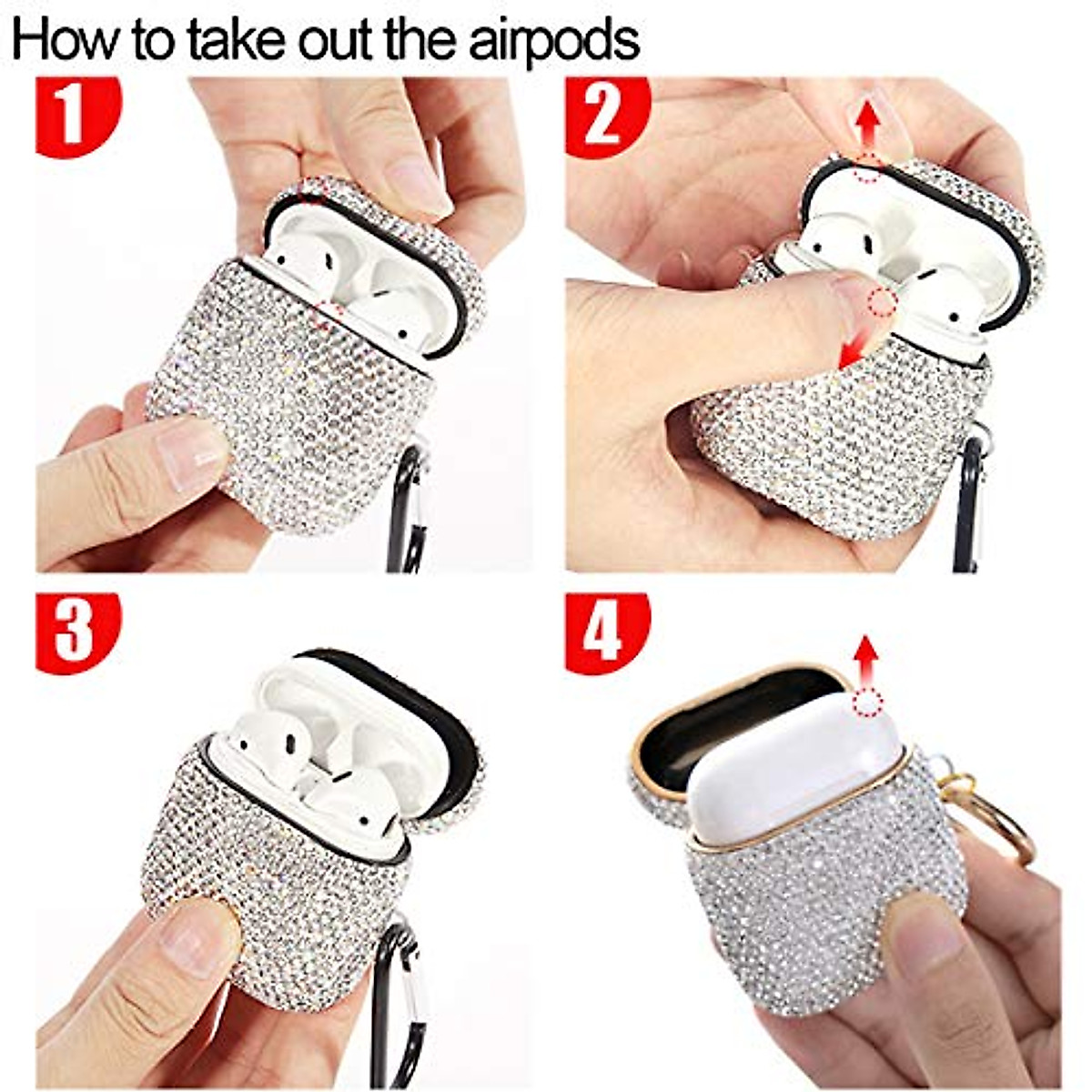 How to take out the airpods

1

2

3

4