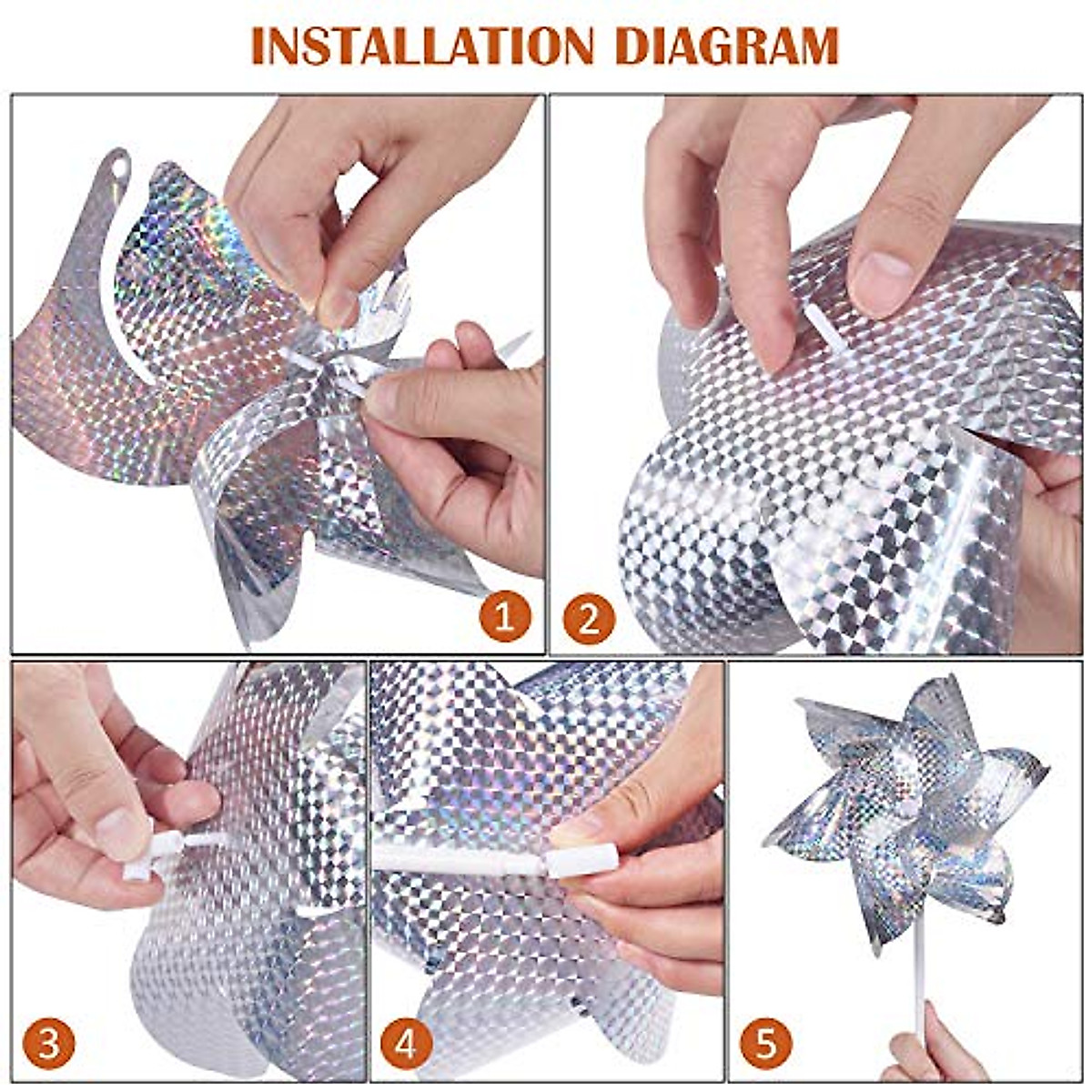 INSTALLATION DIAGRAM

1

2

3

4

5