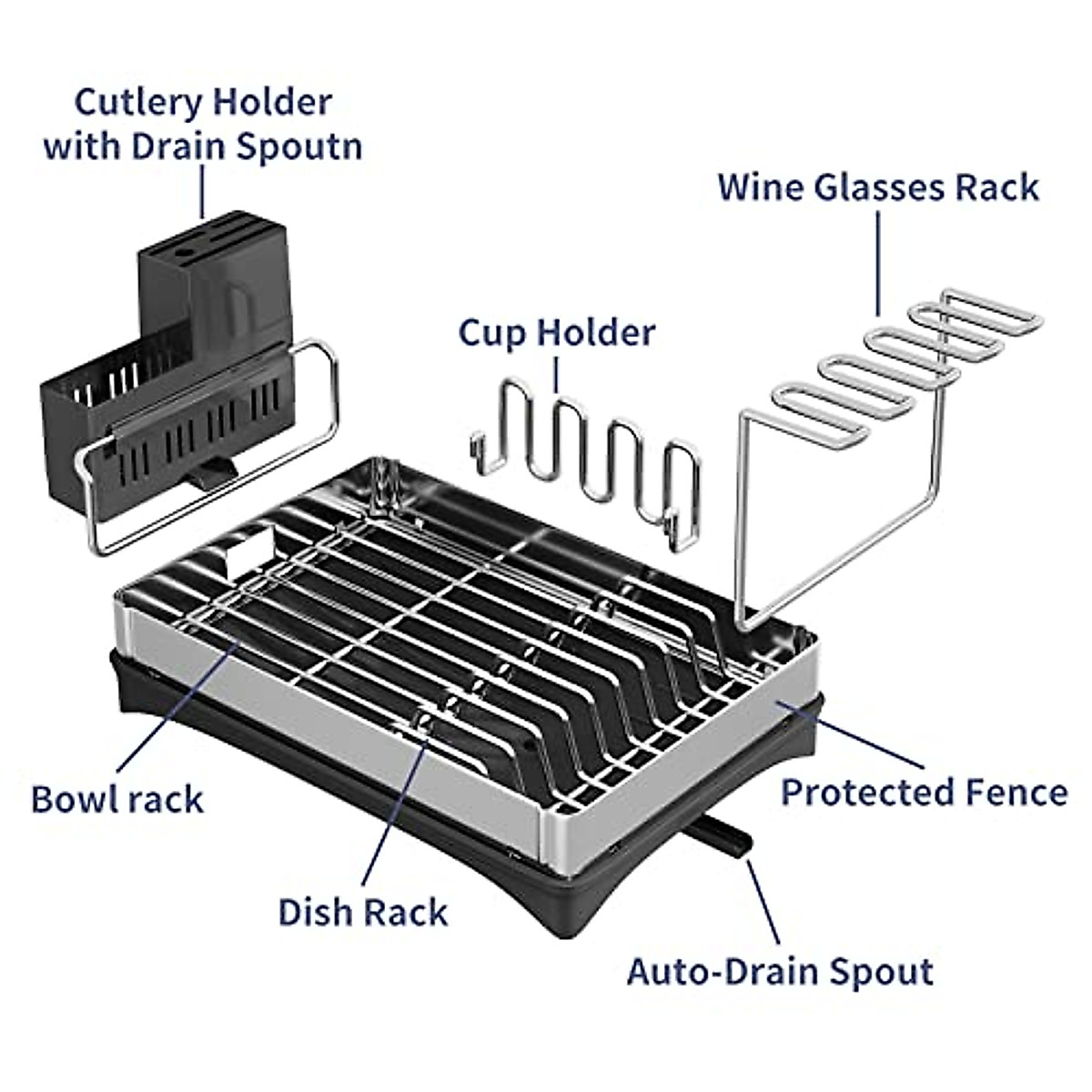 Cutlery Holder with Drain Spoutn

Wine Glasses Rack

Cup Holder

Bowl rack

Protected Fence

Dish Rack

Auto-Drain Spout