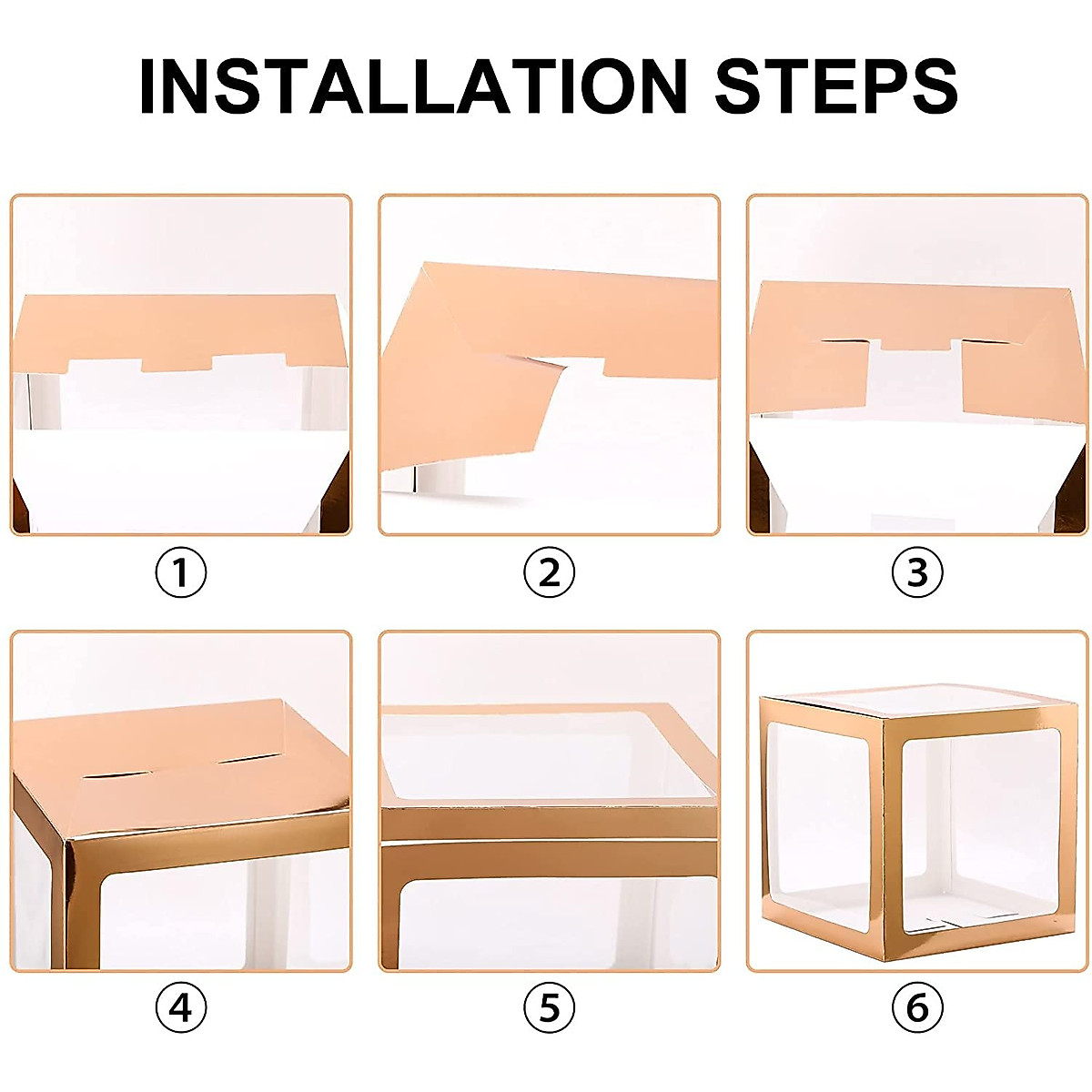 INSTALLATION STEPS

①

②

③

④

⑤

⑥