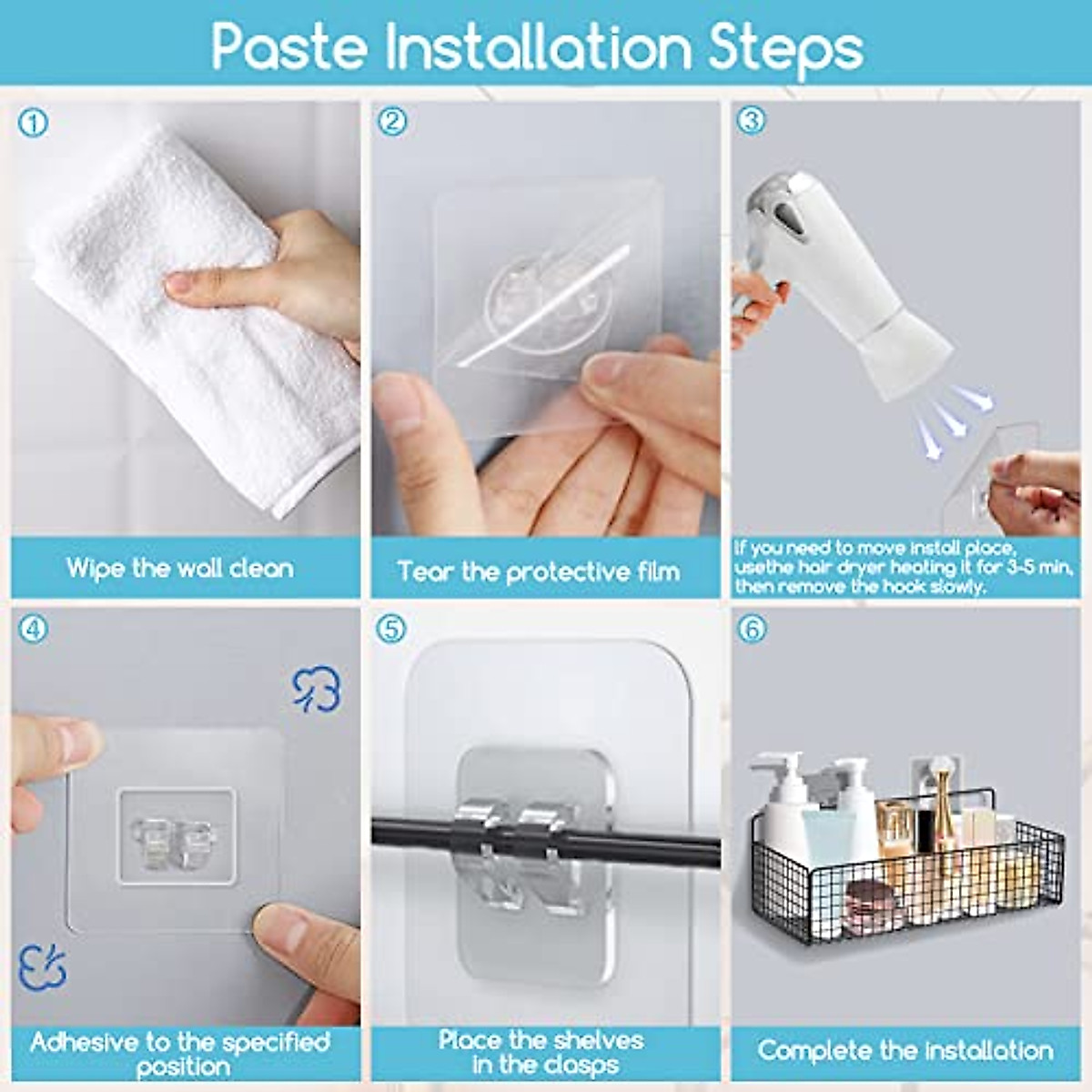 Paste Installation Steps

①

Wipe the wall clean

②

Tear the protective film

③

If you need to move install place, usethe hair dryer heating it for 3-5 min, then remove the hook slowly.

④

Adhesive to the specified position

⑤

Place the shelves in the clasps

⑥

Complete the installation