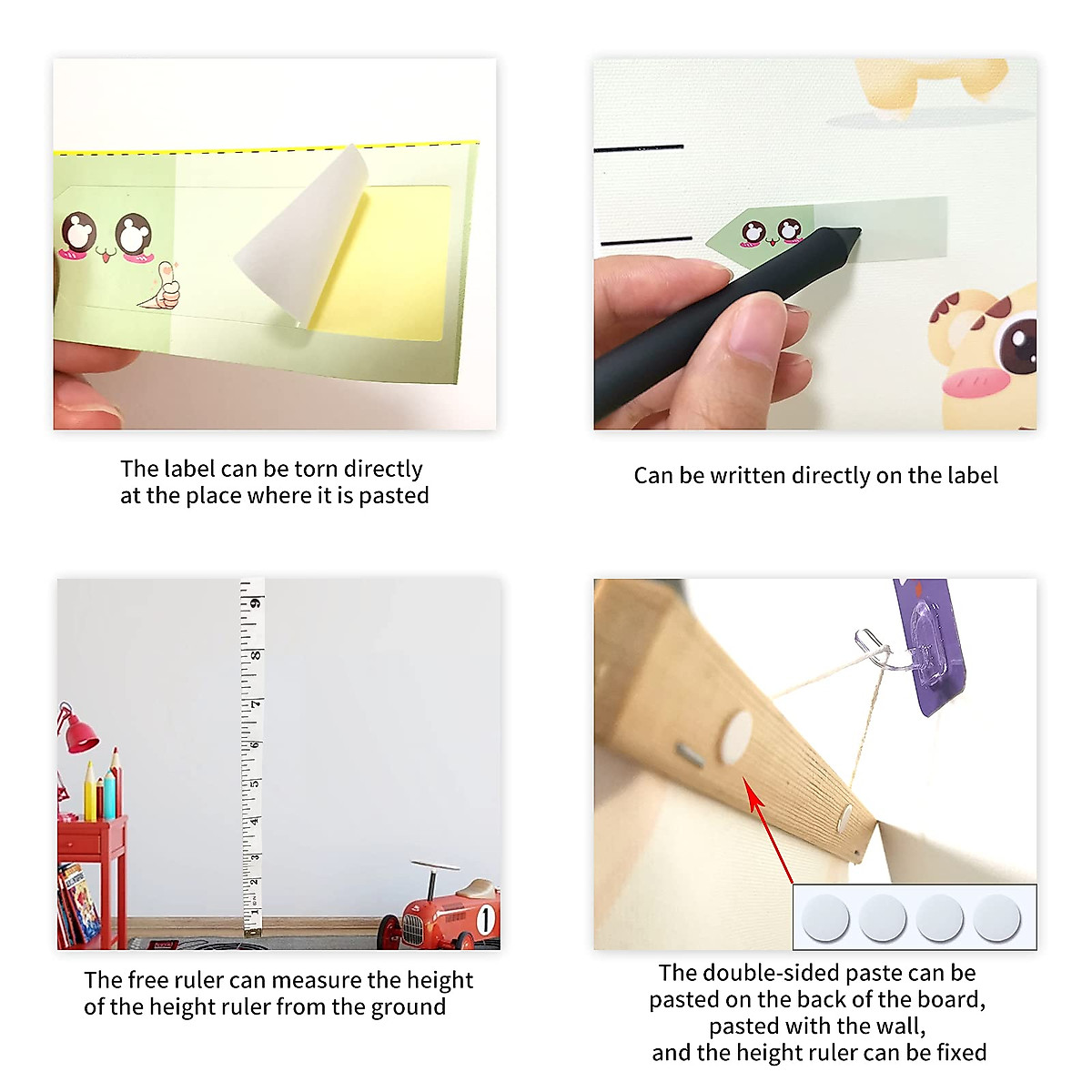 The label can be torn directly at the place where it is pasted

Can be written directly on the label

9
8
7
6
5
4
3
2
1

1

The free ruler can measure the height of the height ruler from the ground

The double-sided paste can be pasted on the back of the board, pasted with the wall, and the height ruler can be fixed