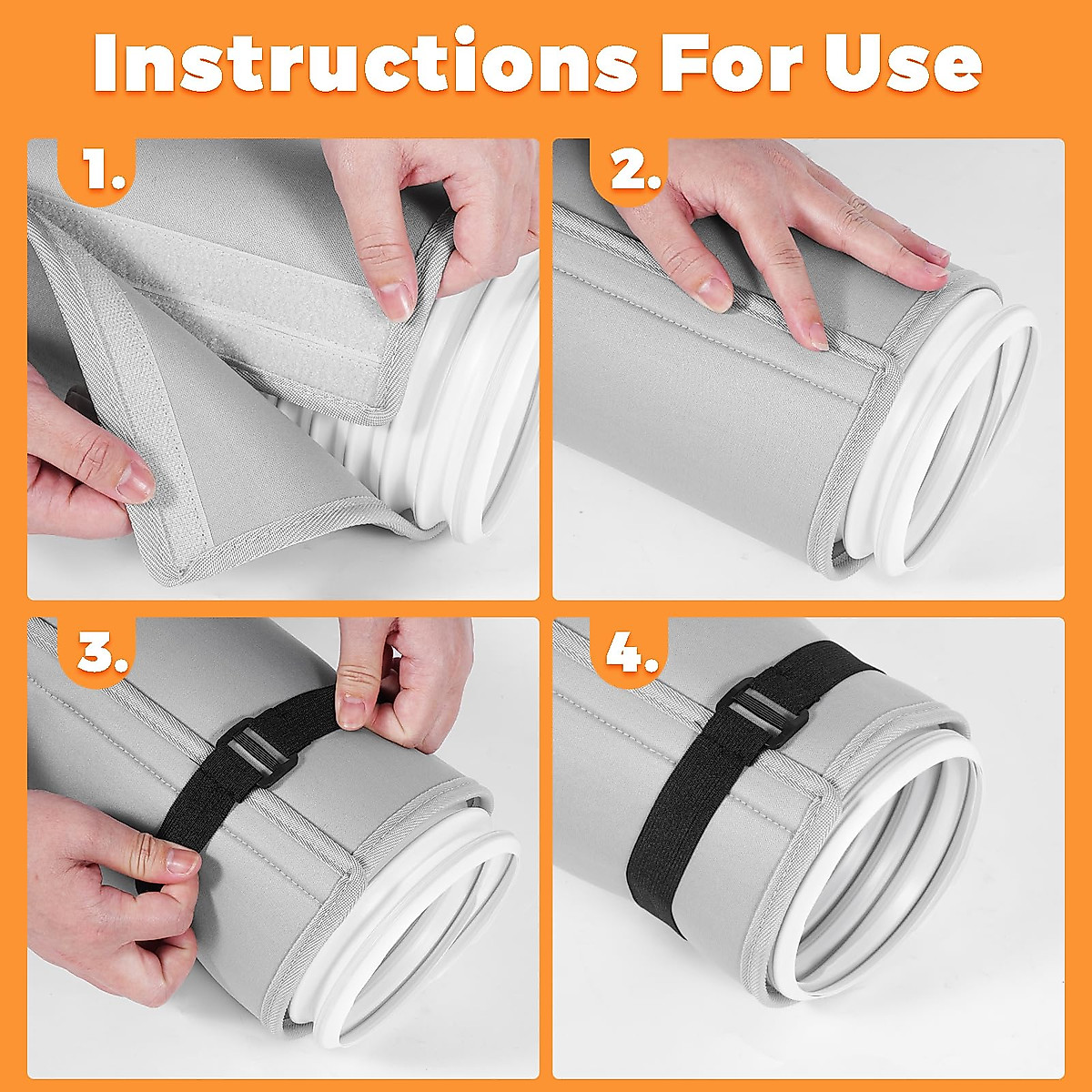 Instructions For Use

1.

2.

3.

4.