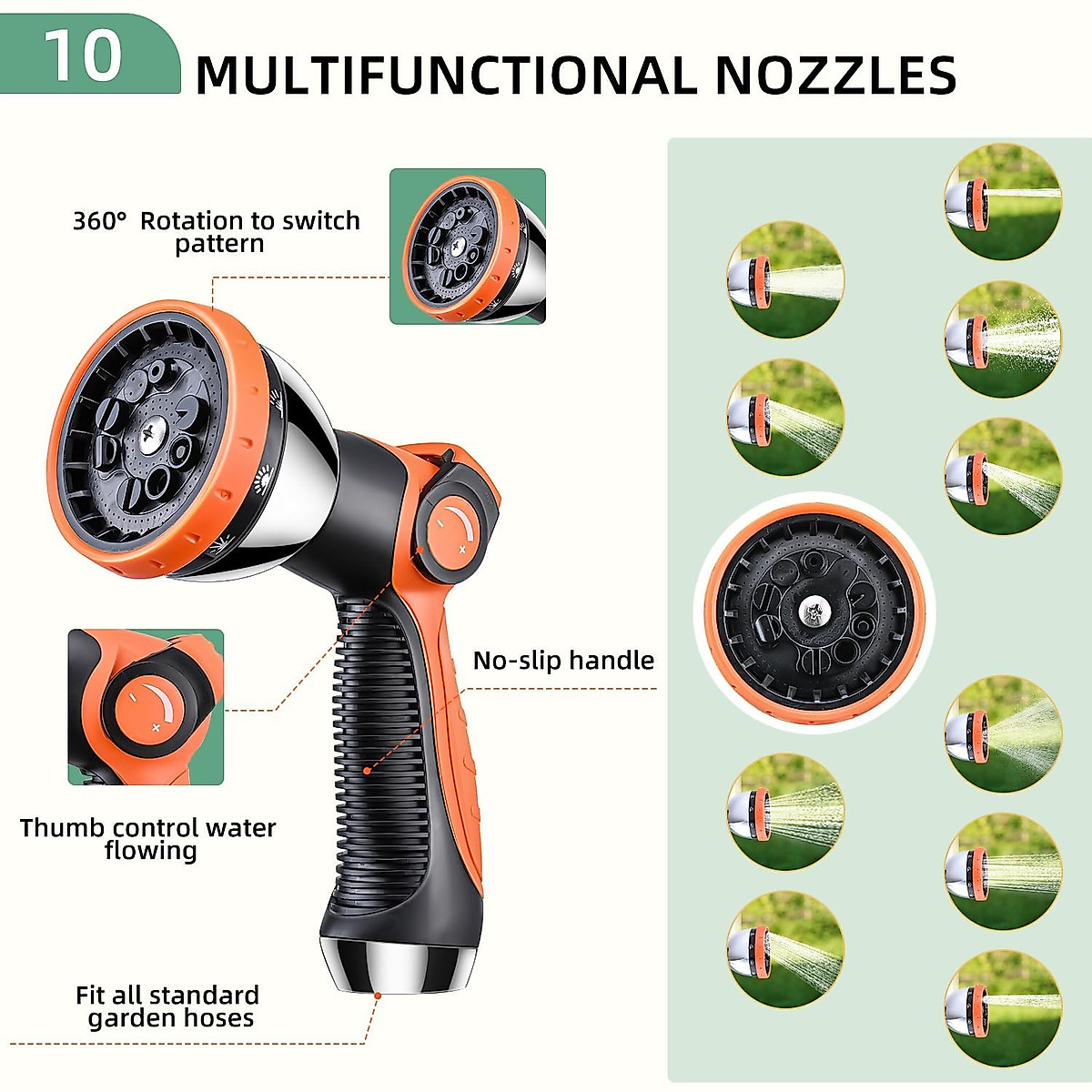 10 MULTIFUNCTIONAL NOZZLES

360° Rotation to switch pattern

No-slip handle

Thumb control water flowing

Fit all standard garden hoses