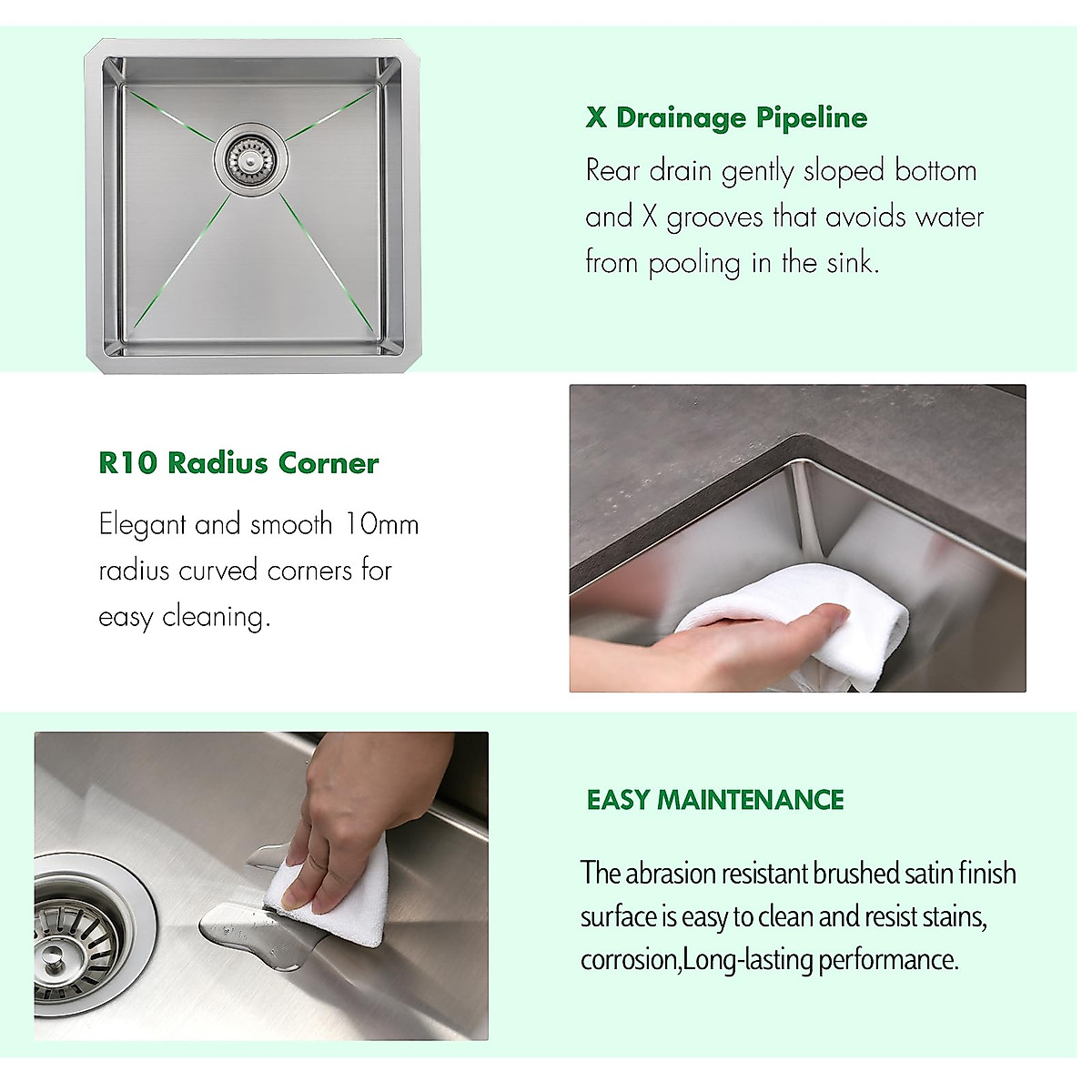 X Drainage Pipeline

Rear drain gently sloped bottom and X grooves that avoids water from pooling in the sink.

R10 Radius Corner

Elegant and smooth 10mm radius curved corners for easy cleaning.

EASY MAINTENANCE

The abrasion resistant brushed satin finish surface is easy to clean and resist stains, corrosion,Long-lasting performance.