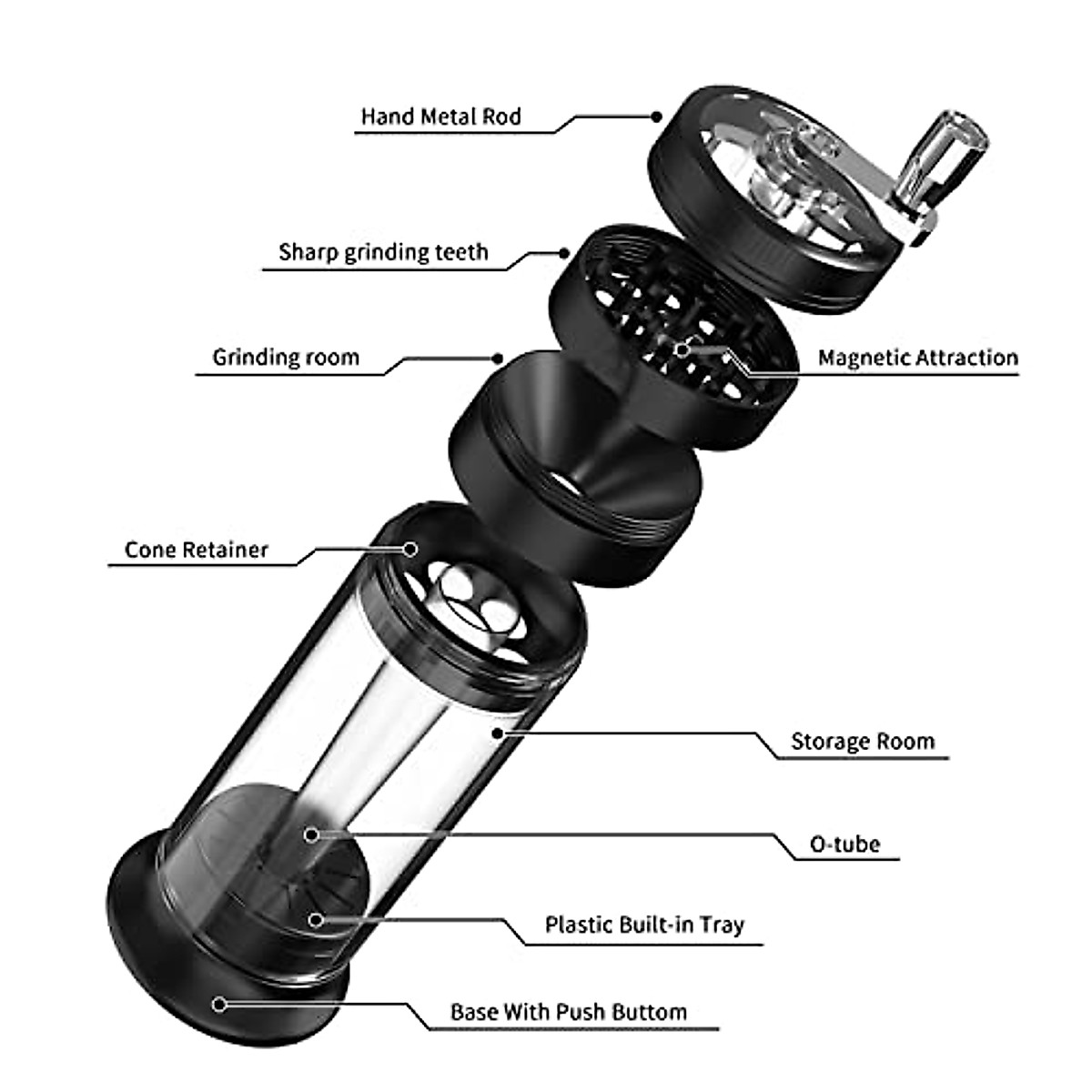 Hand Metal Rod

Sharp grinding teeth

Grinding room

Magnetic Attraction

Cone Retainer

Storage Room

O-tube

Plastic Built-in Tray

Base With Push Buttom