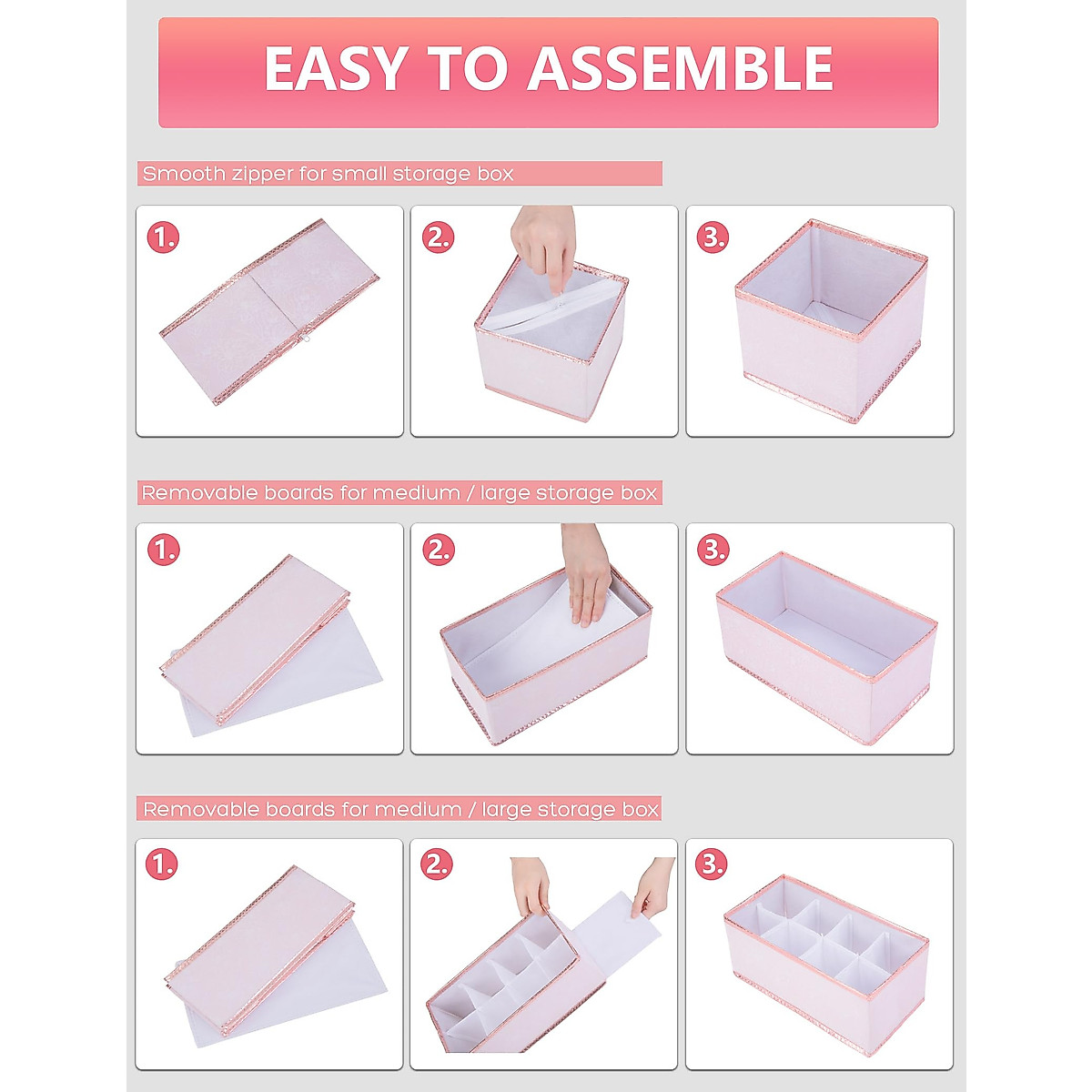 EASY TO ASSEMBLE

Smooth zipper for small storage box

1.

2.

3.

Removable boards for medium / large storage box

1.

2.

3.

Removable boards for medium / large storage box

1.

2.

3.