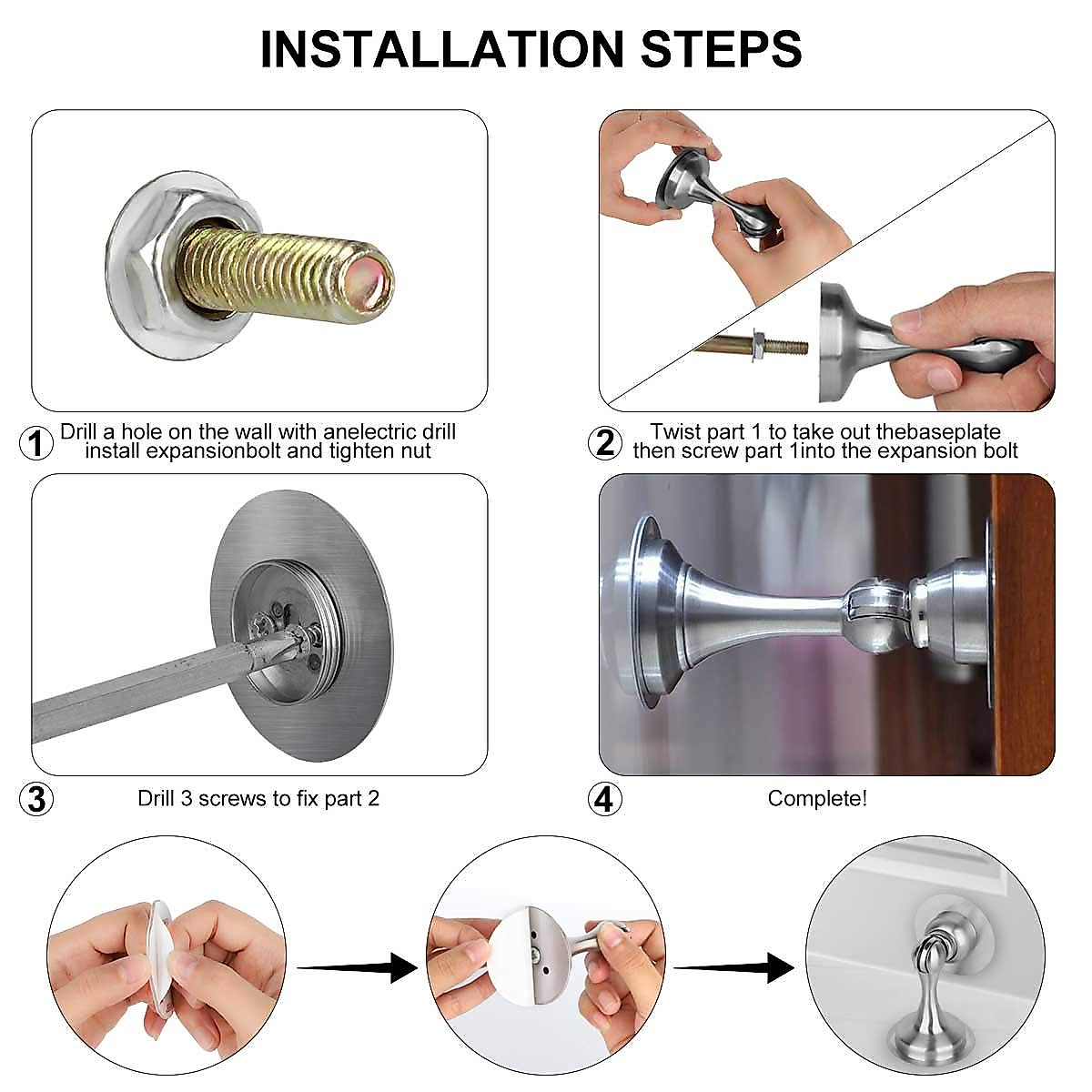 INSTALLATION STEPS

1 Drill a hole on the wall with anelectric drill install expansionbolt and tighten nut

2 Twist part 1 to take out thebaseplate then screw part 1into the expansion bolt

3 Drill 3 screws to fix part 2

4 Complete!