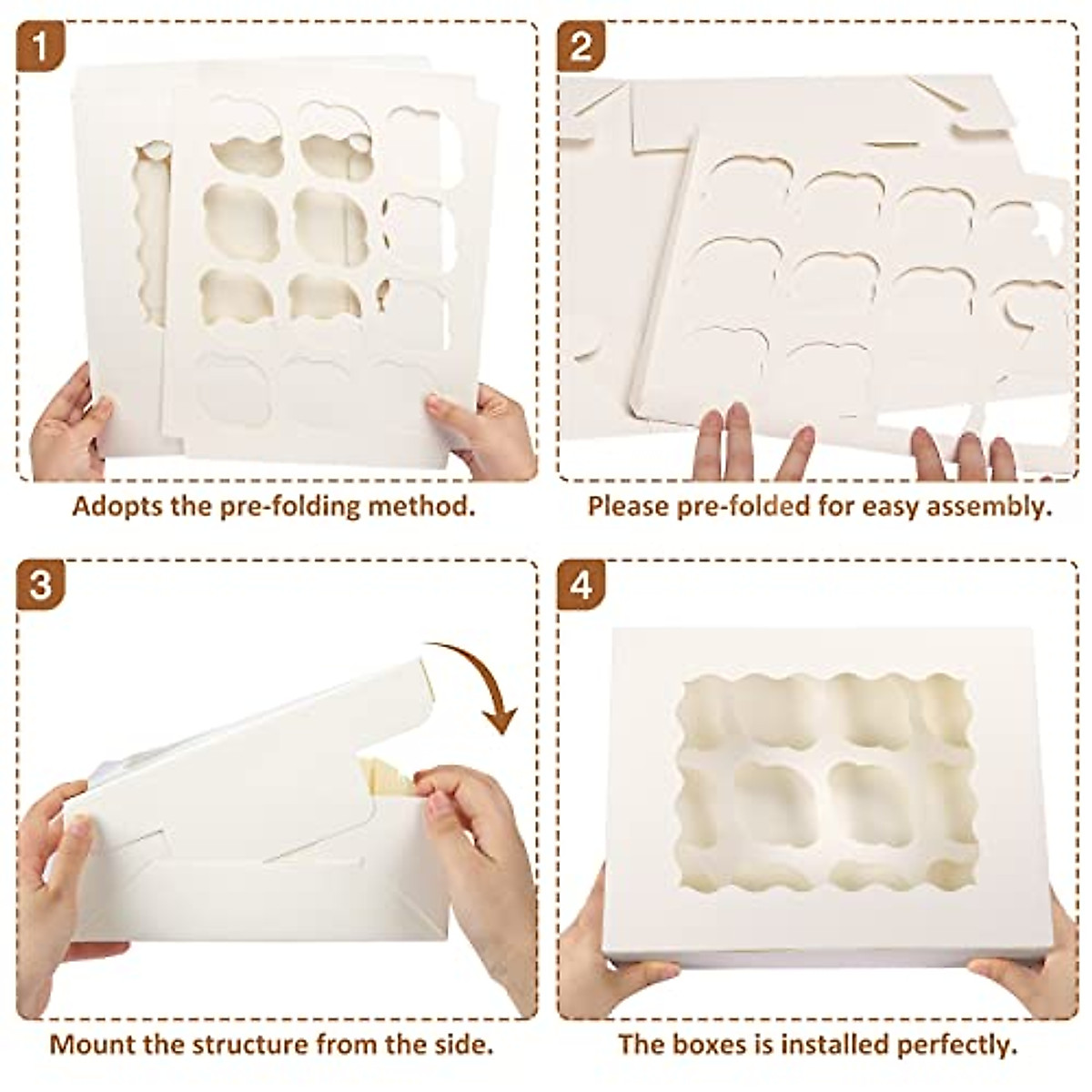 1

Adopts the pre-folding method.

2

Please pre-folded for easy assembly.

3

Mount the structure from the side.

4

The boxes is installed perfectly.