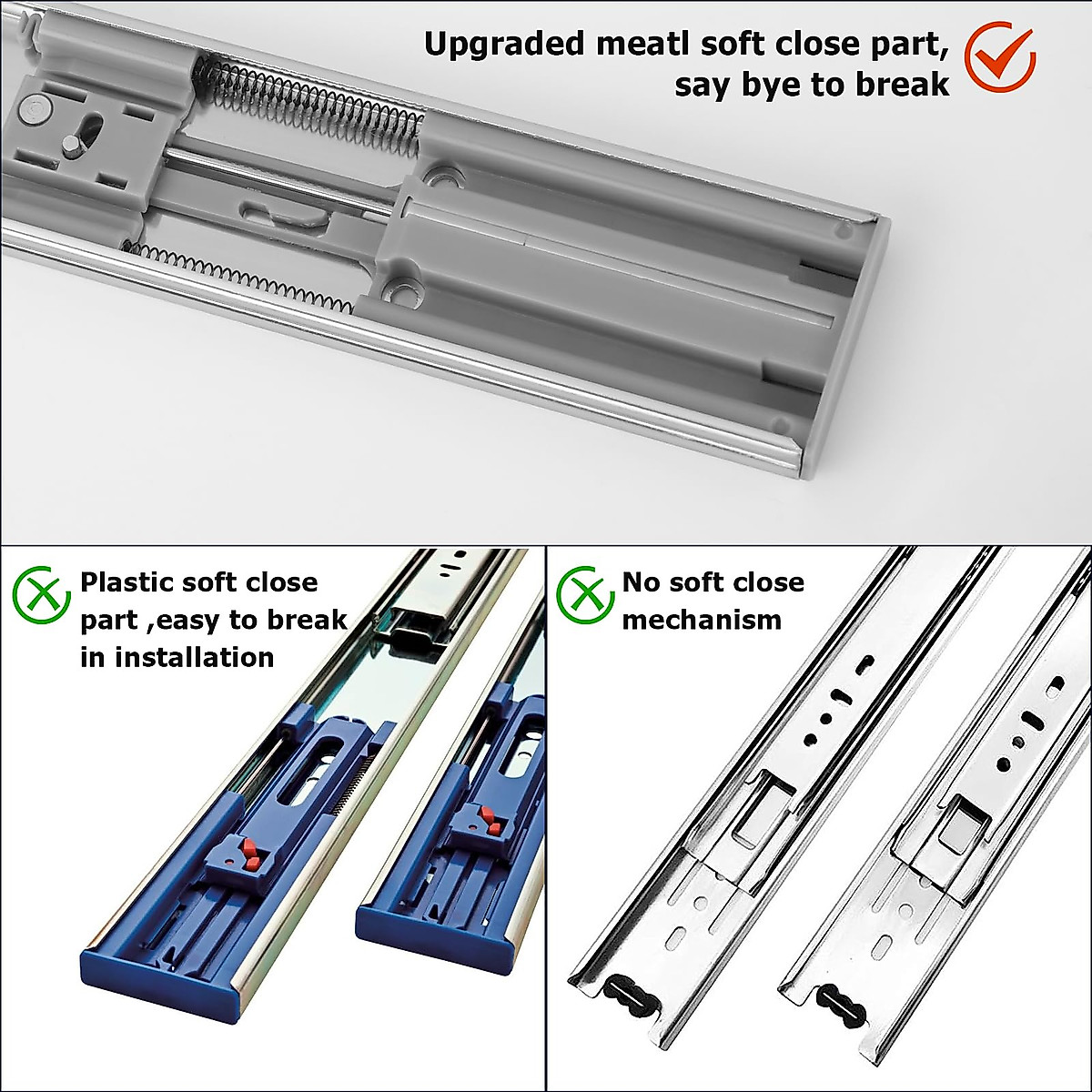 Upgraded meatl soft close part, say bye to break

Plastic soft close part ,easy to break in installation

No soft close mechanism