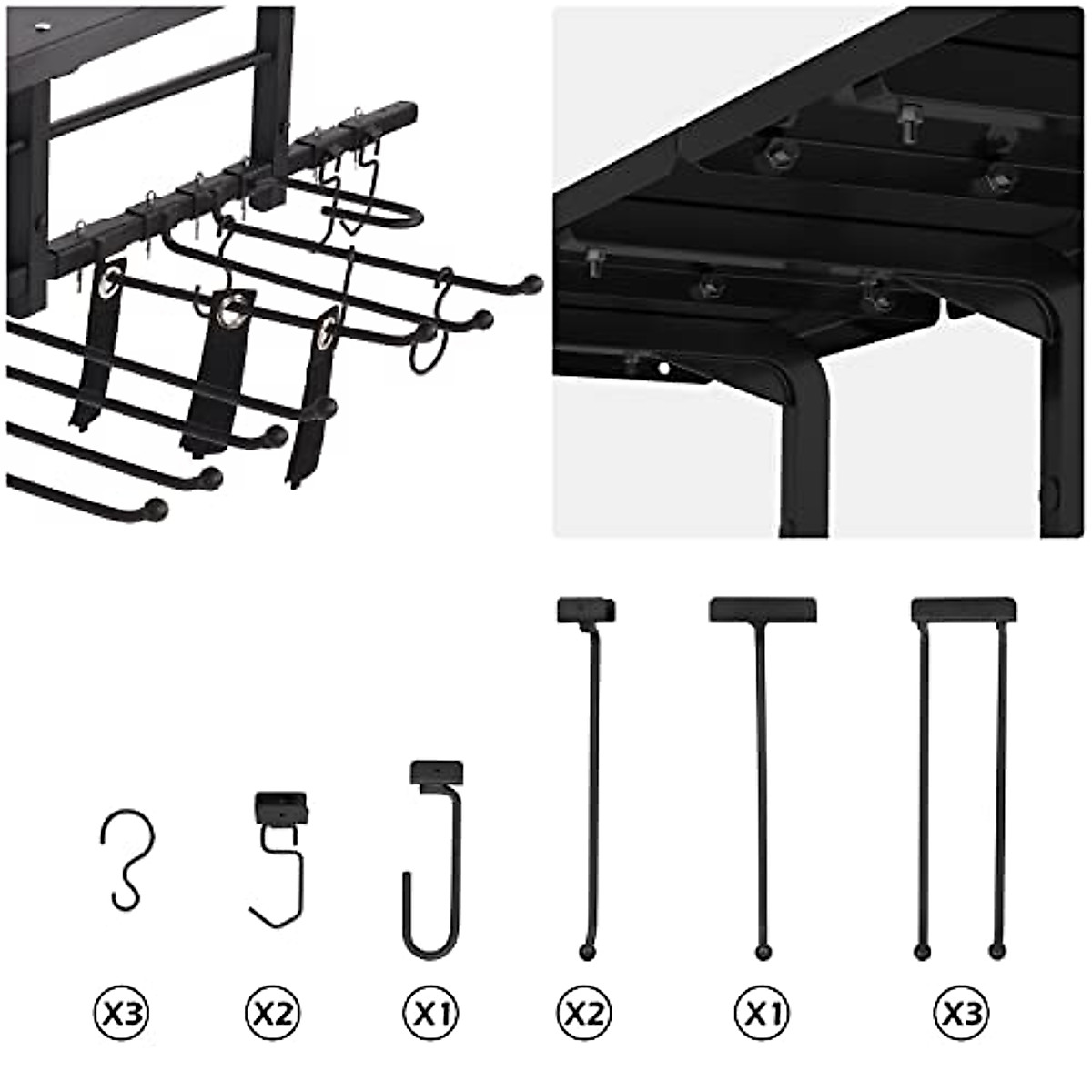 X3 X2 X1 X2 X1 X3