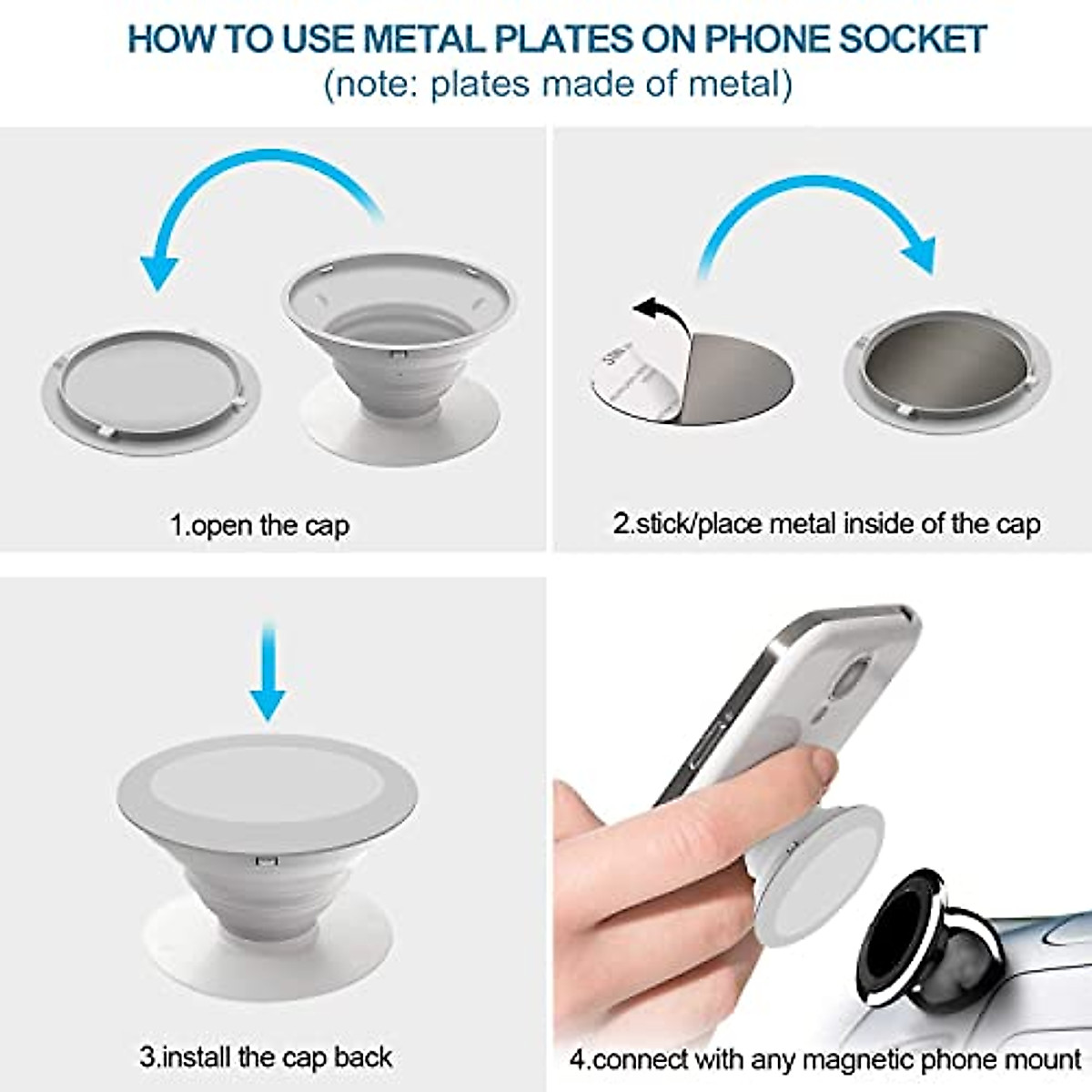 HOW TO USE METAL PLATES ON PHONE SOCKET
(note: plates made of metal)

1.open the cap

2.stick/place metal inside of the cap

3.install the cap back

4.connect with any magnetic phone mount