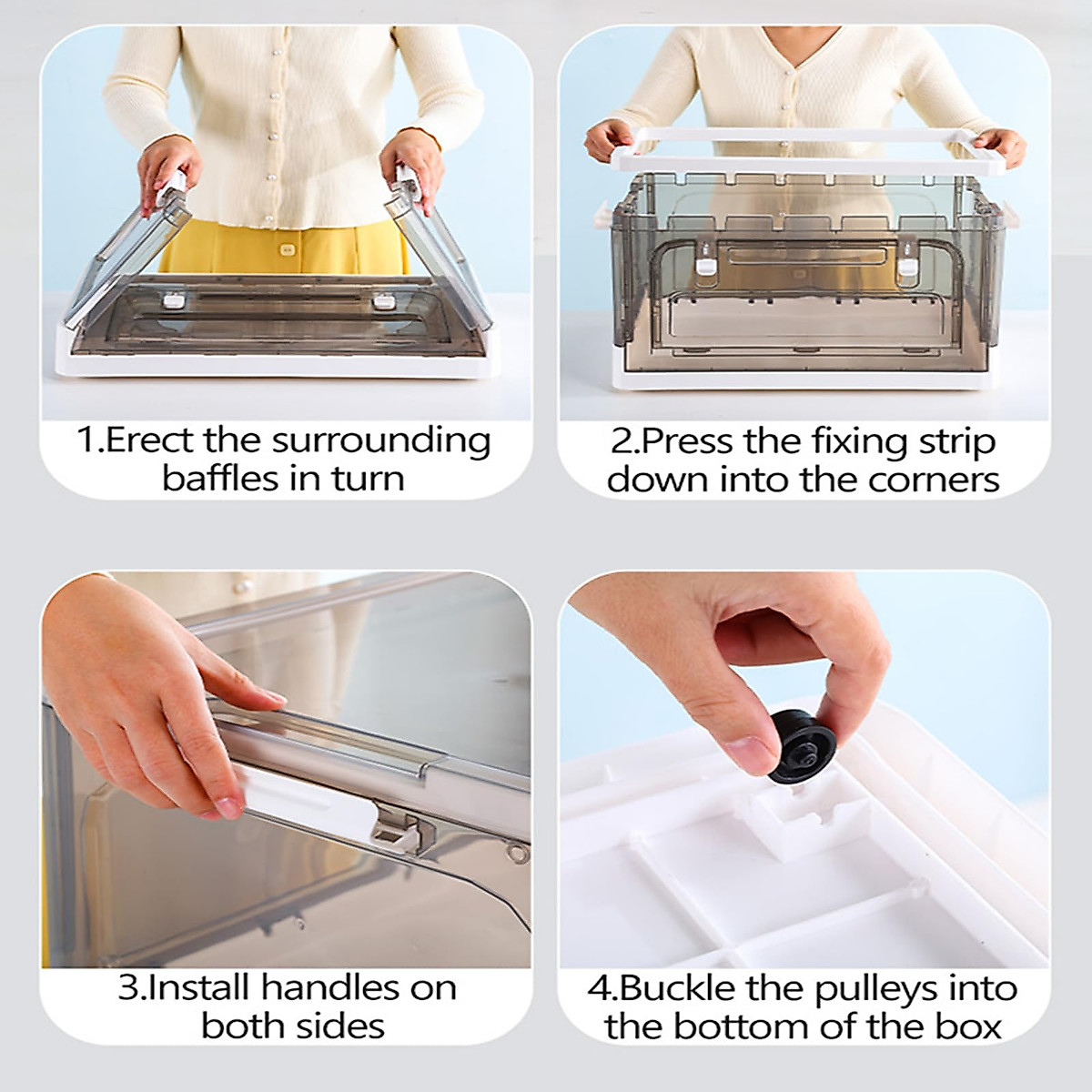 1.Erect the surrounding baffles in turn

2.Press the fixing strip down into the corners

3.Install handles on both sides

4.Buckle the pulleys into the bottom of the box