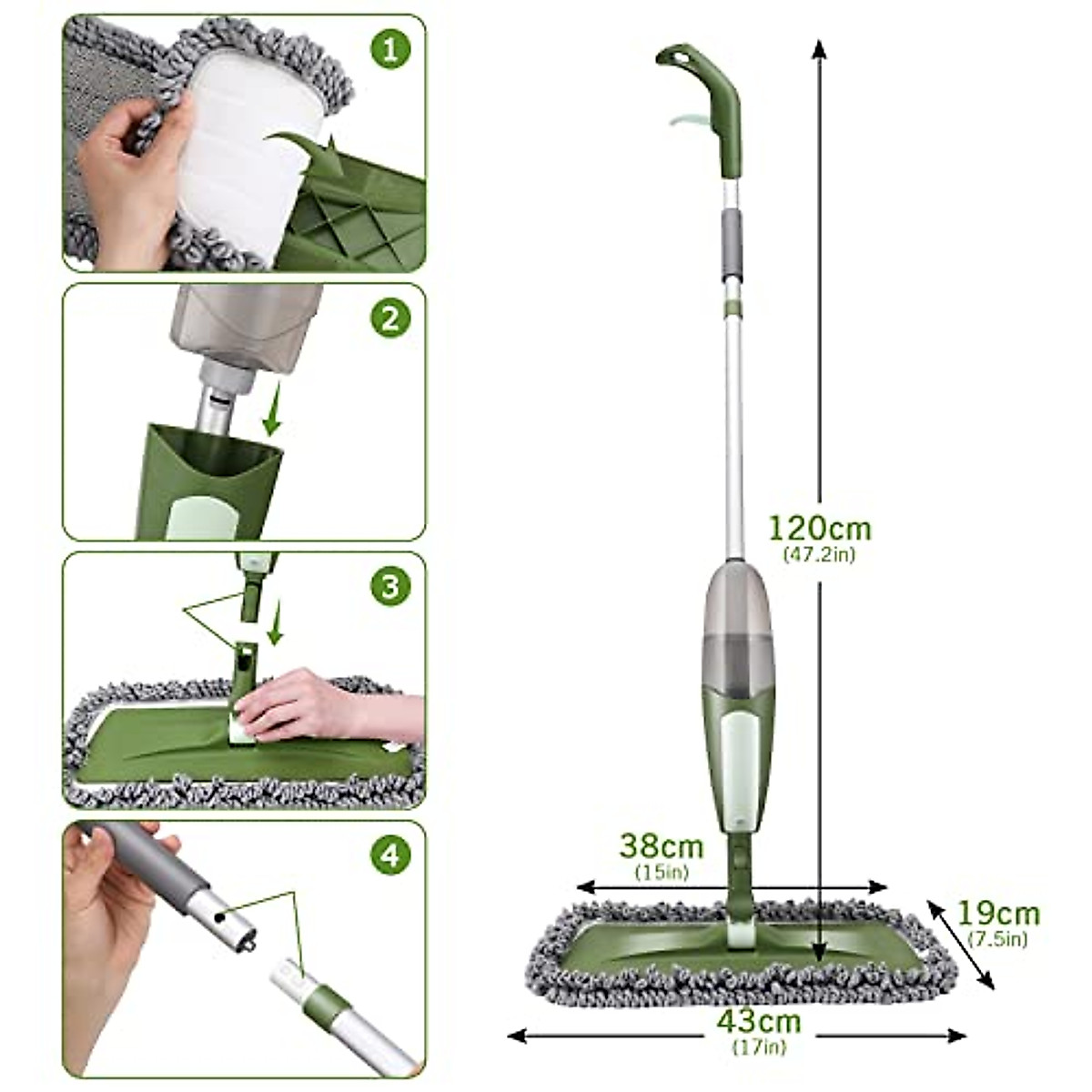 1

2

3

4

120cm
(47.2in)

38cm
(15in)

19cm
(7.5in)

43cm
(17in)