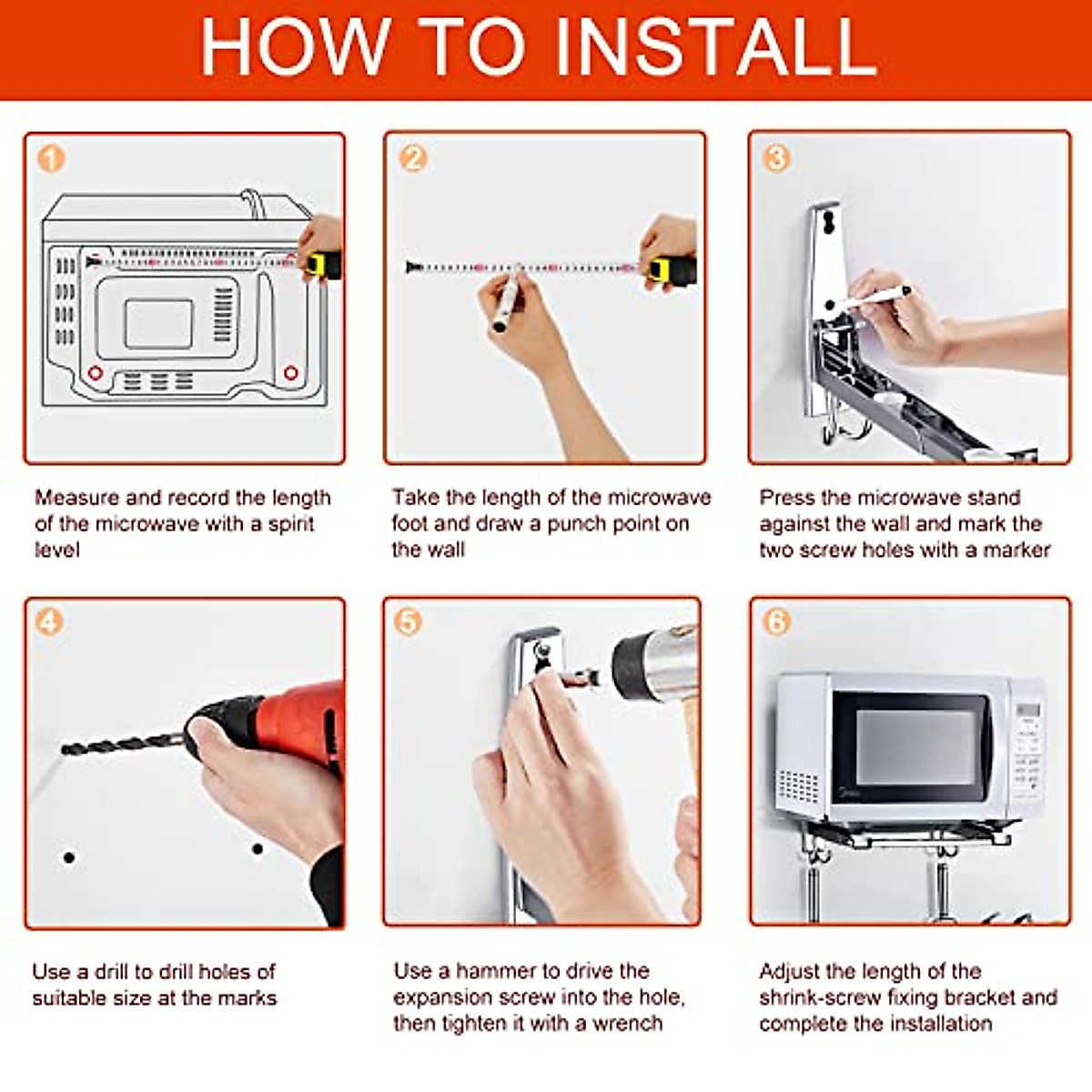 HOW TO INSTALL

1

Measure and record the length of the microwave with a spirit level

2

Take the length of the microwave foot and draw a punch point on the wall

3

Press the microwave stand against the wall and mark the two screw holes with a marker

4

Use a drill to drill holes of suitable size at the marks

5

Use a hammer to drive the expansion screw into the hole, then tighten it with a wrench

6

Adjust the length of the shrink-screw fixing bracket and complete the installation