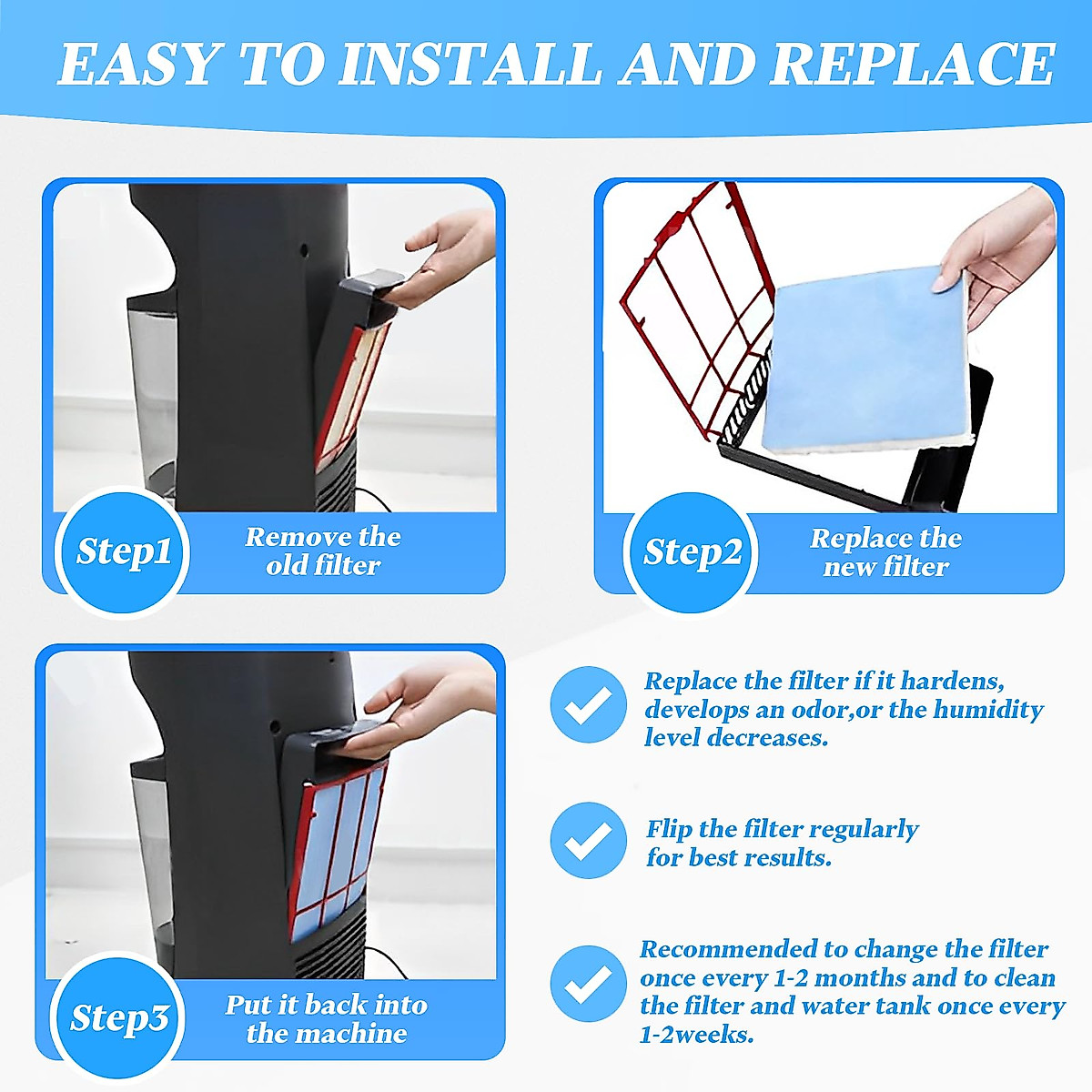 EASY TO INSTALL AND REPLACE

Step1

Remove the old filter

Step2

Replace the new filter

Step3

Put it back into the machine

Replace the filter if it hardens, develops an odor,or the humidity level decreases.

Flip the filter regularly for best results.

Recommended to change the filter once every 1-2 months and to clean the filter and water tank once every 1-2weeks.