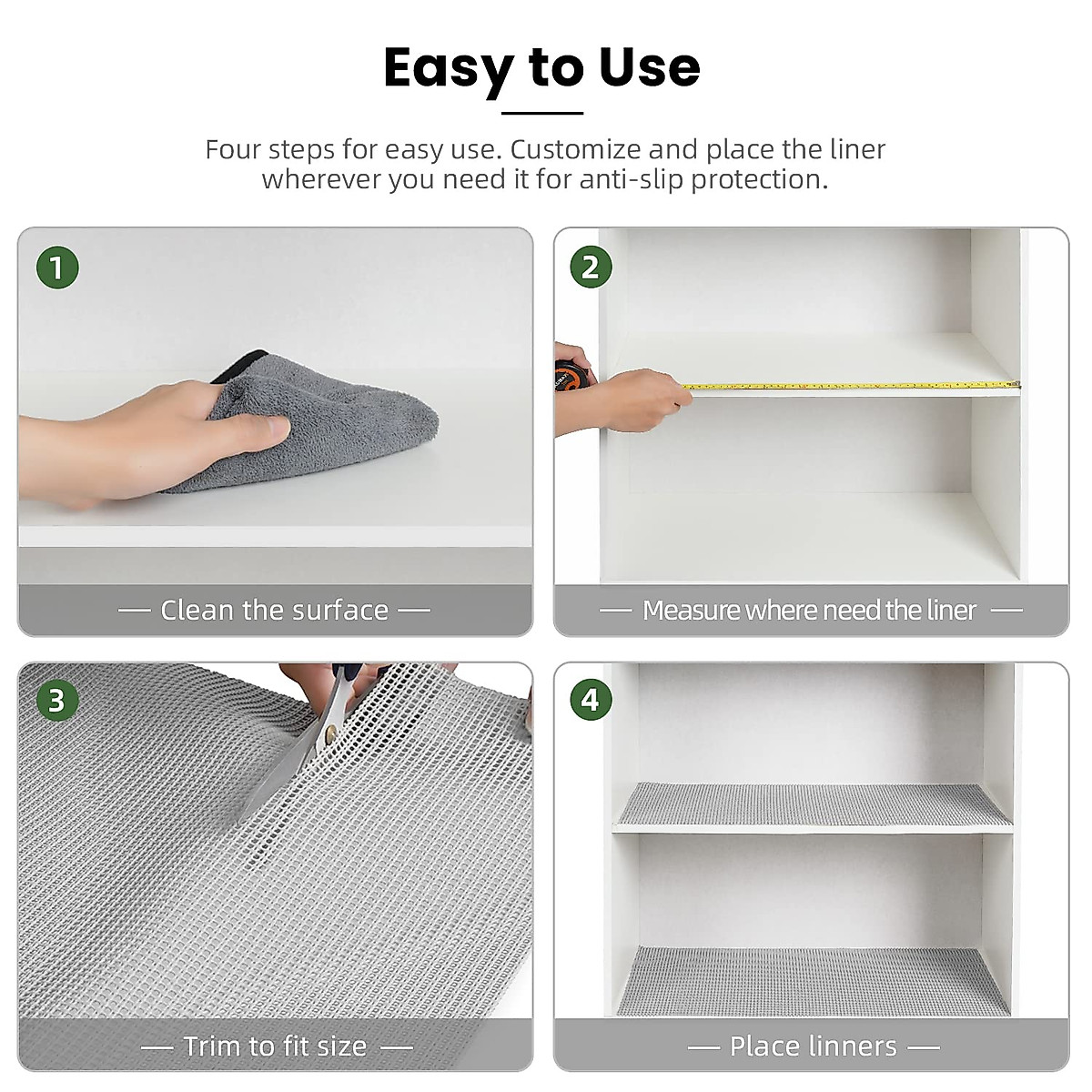 Easy to Use

Four steps for easy use. Customize and place the liner wherever you need it for anti-slip protection.

1

— Clean the surface —

2

— Measure where need the liner —

3

— Trim to fit size —

4

— Place linners —