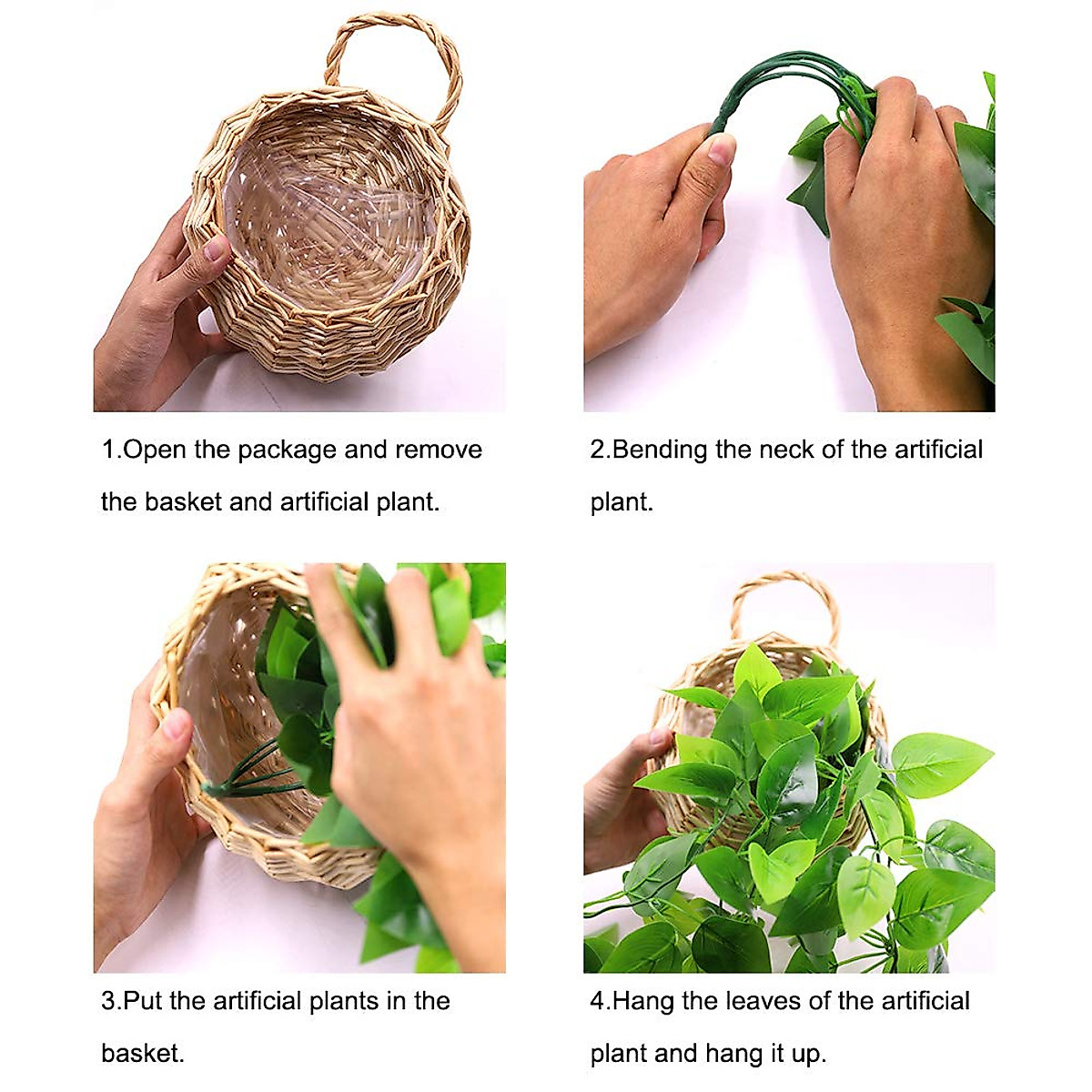 1.Open the package and remove the basket and artificial plant.

2.Bending the neck of the artificial plant.

3.Put the artificial plants in the basket.

4.Hang the leaves of the artificial plant and hang it up.