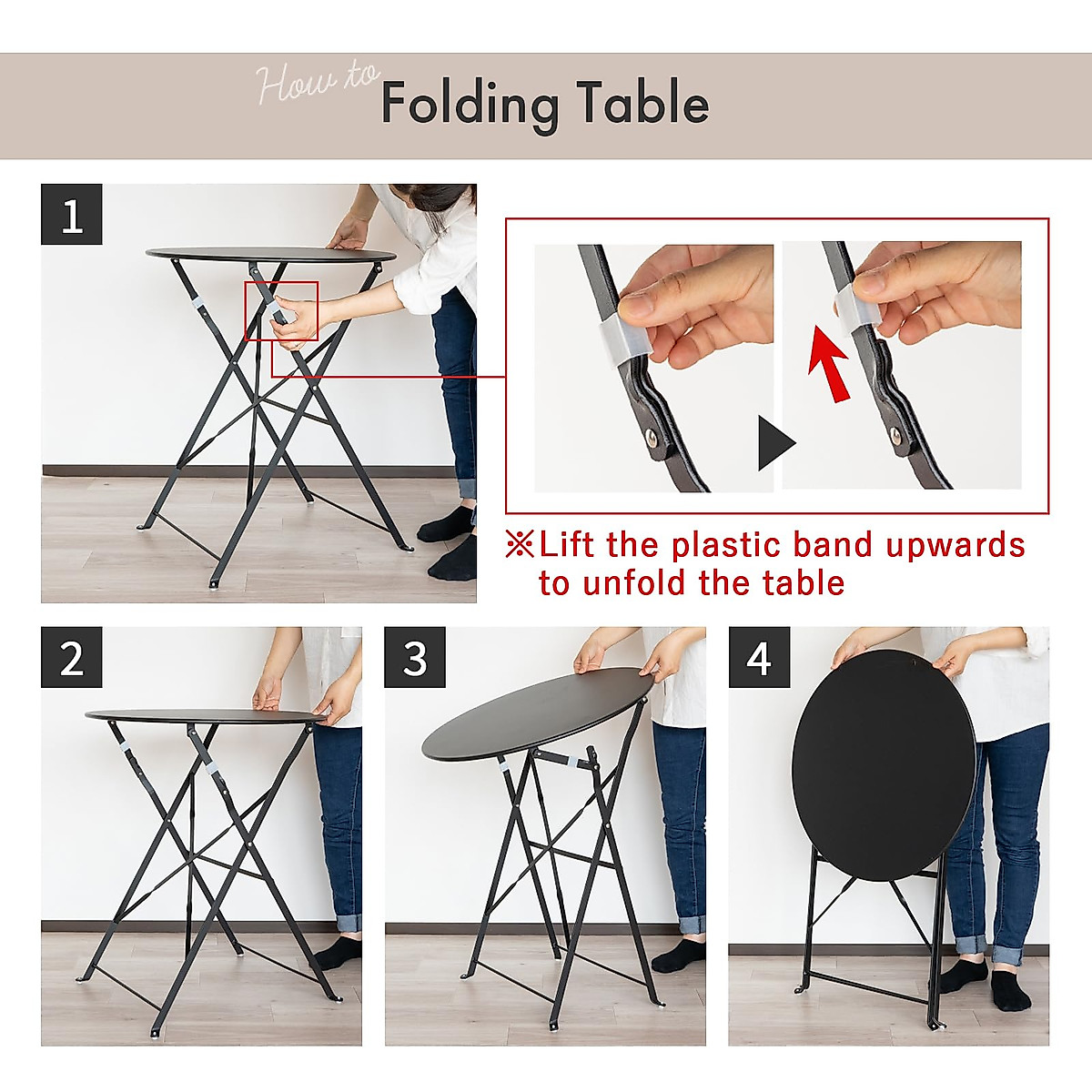 How to Folding Table

1

※Lift the plastic band upwards to unfold the table

2

3

4