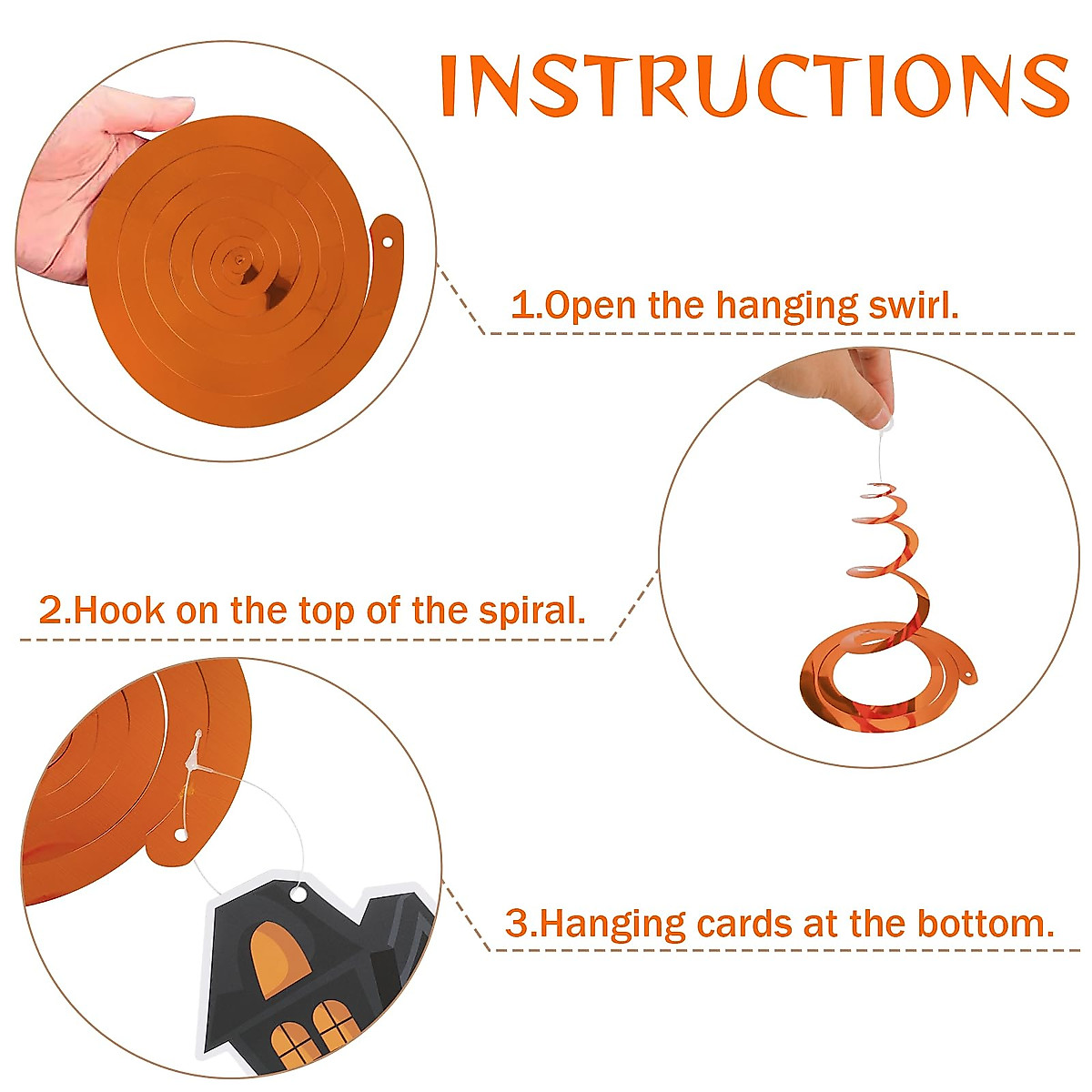 INSTRUCTIONS

1.Open the hanging swirl.

2.Hook on the top of the spiral.

3.Hanging cards at the bottom.