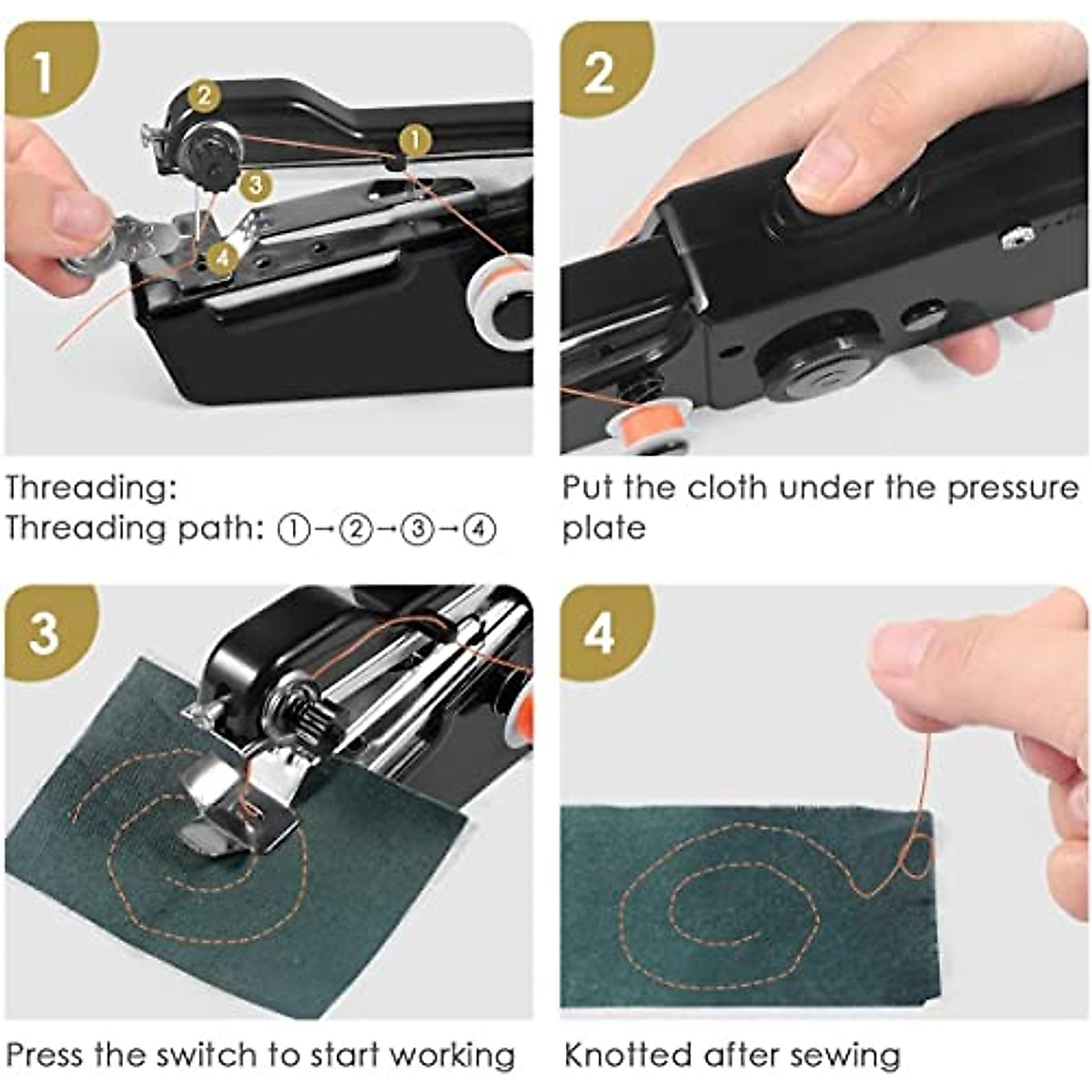 1

2

1

3

4

Threading:
Threading path: ①→②→③→④

2

Put the cloth under the pressure plate

3

Press the switch to start working

4

Knotted after sewing