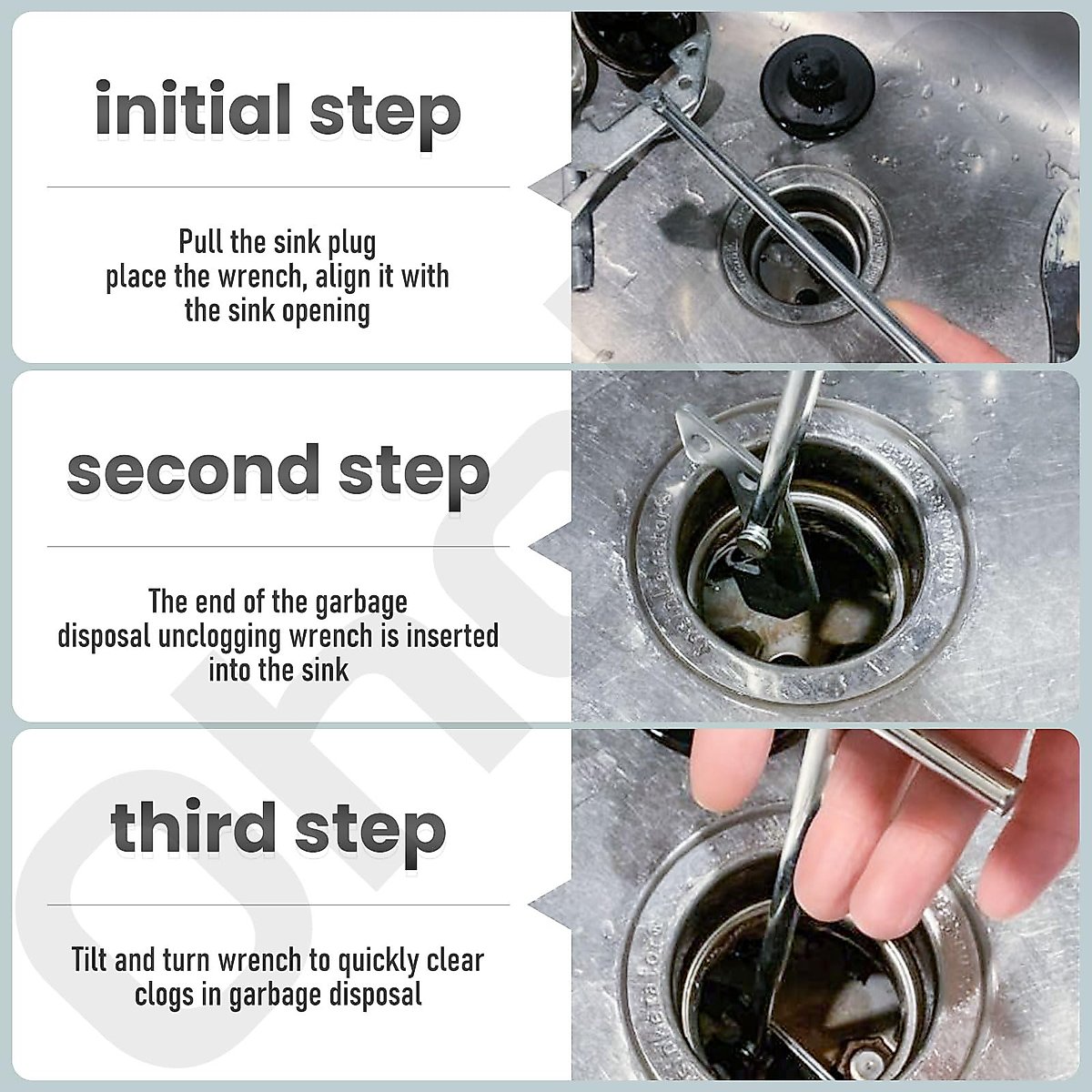 initial step

Pull the sink plug
place the wrench, align it with the sink opening

second step

The end of the garbage disposal unclogging wrench is inserted into the sink

third step

Tilt and turn wrench to quickly clear clogs in garbage disposal