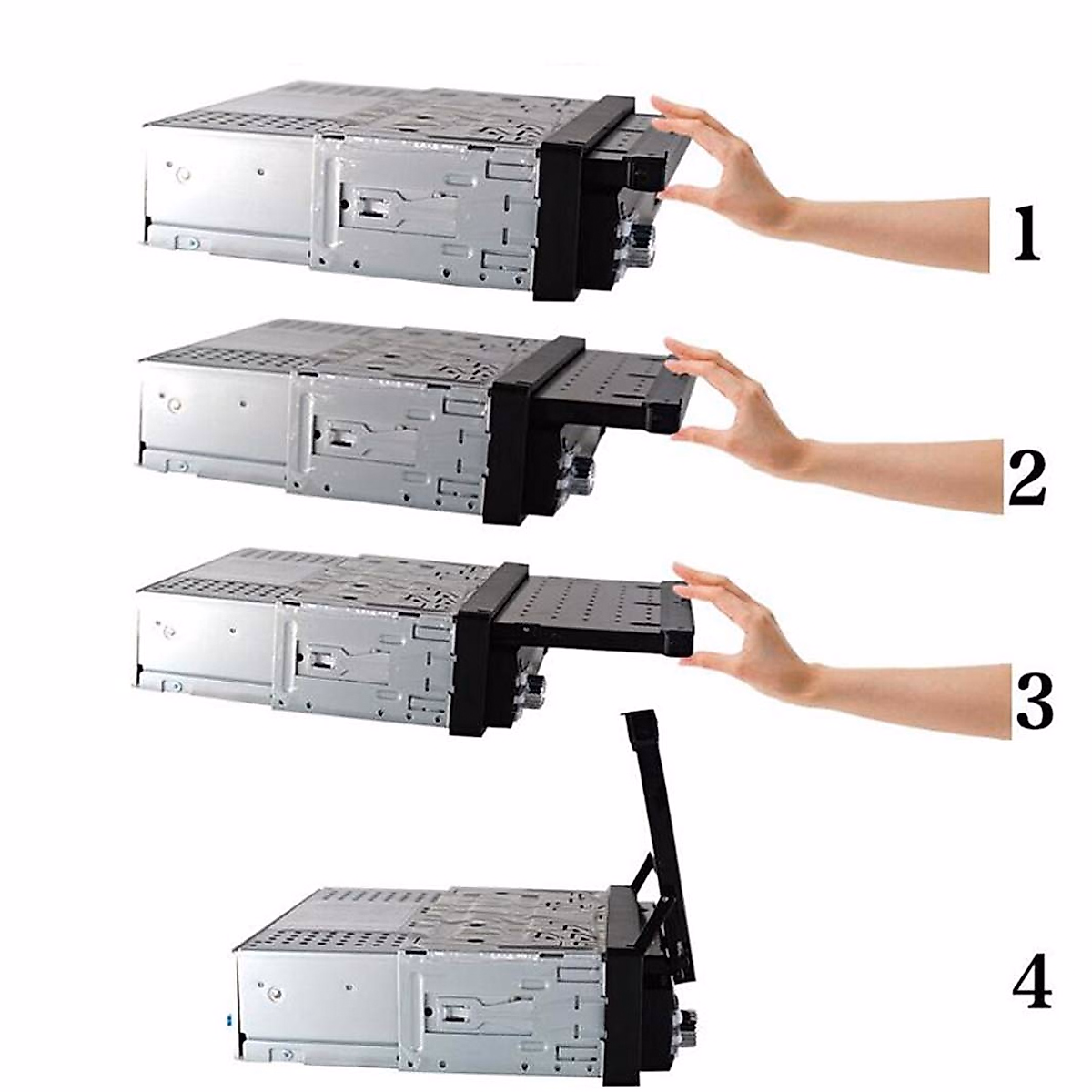 1

2

3

4