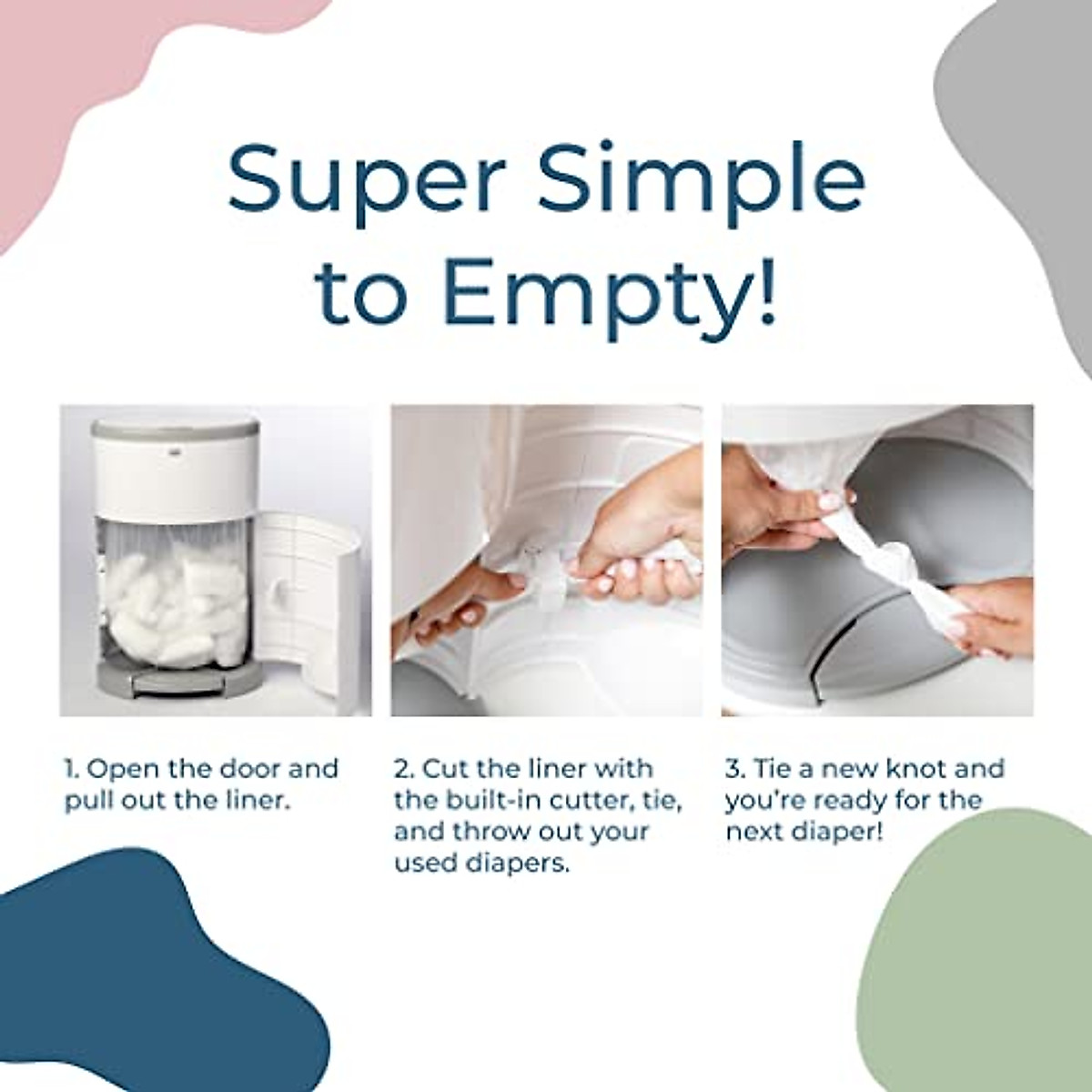 Super Simple to Empty!

1. Open the door and pull out the liner.

2. Cut the liner with the built-in cutter, tie, and throw out your used diapers.

3. Tie a new knot and you're ready for the next diaper!