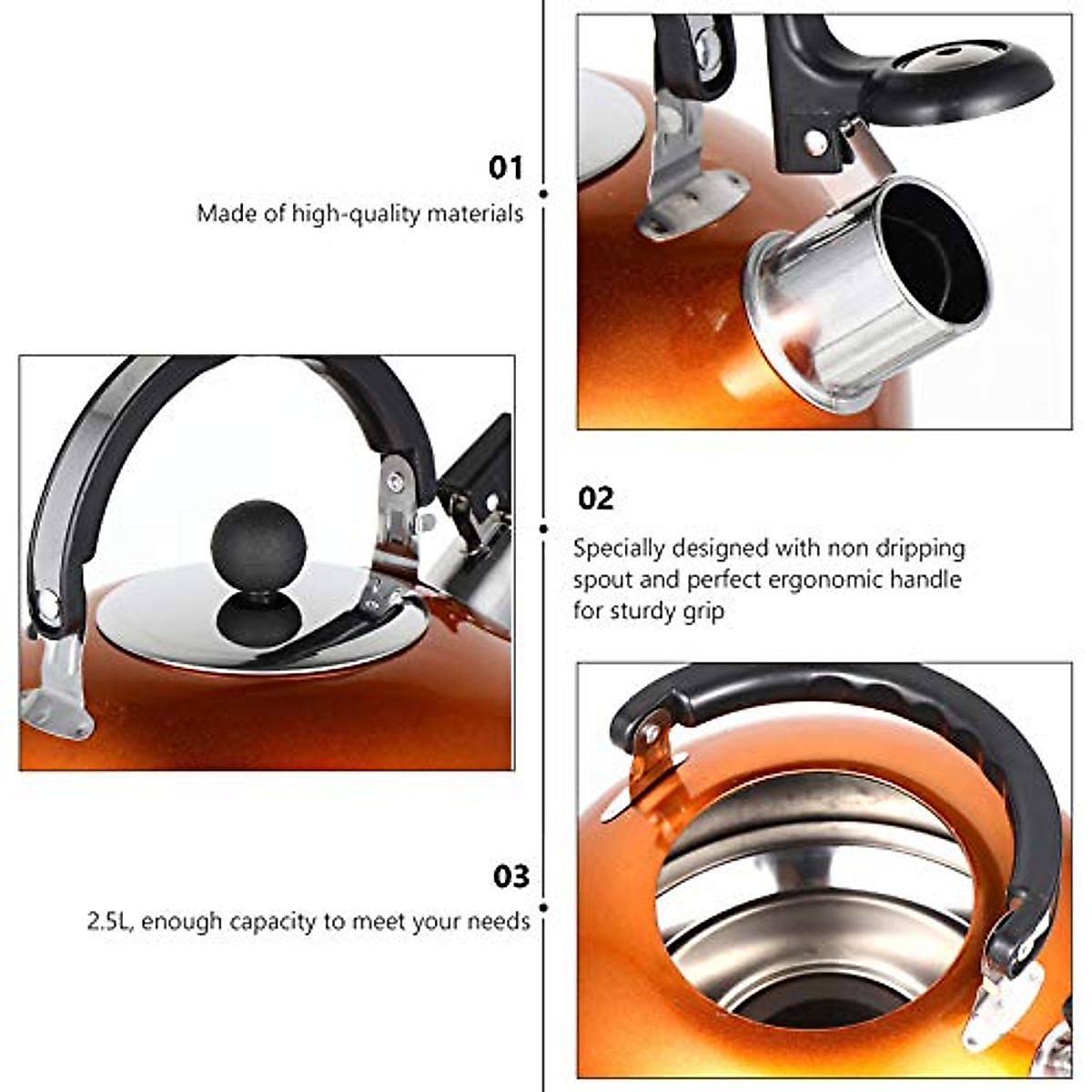 01
Made of high-quality materials

02
Specially designed with non dripping spout and perfect ergonomic handle for sturdy grip

03
2.5L, enough capacity to meet your needs