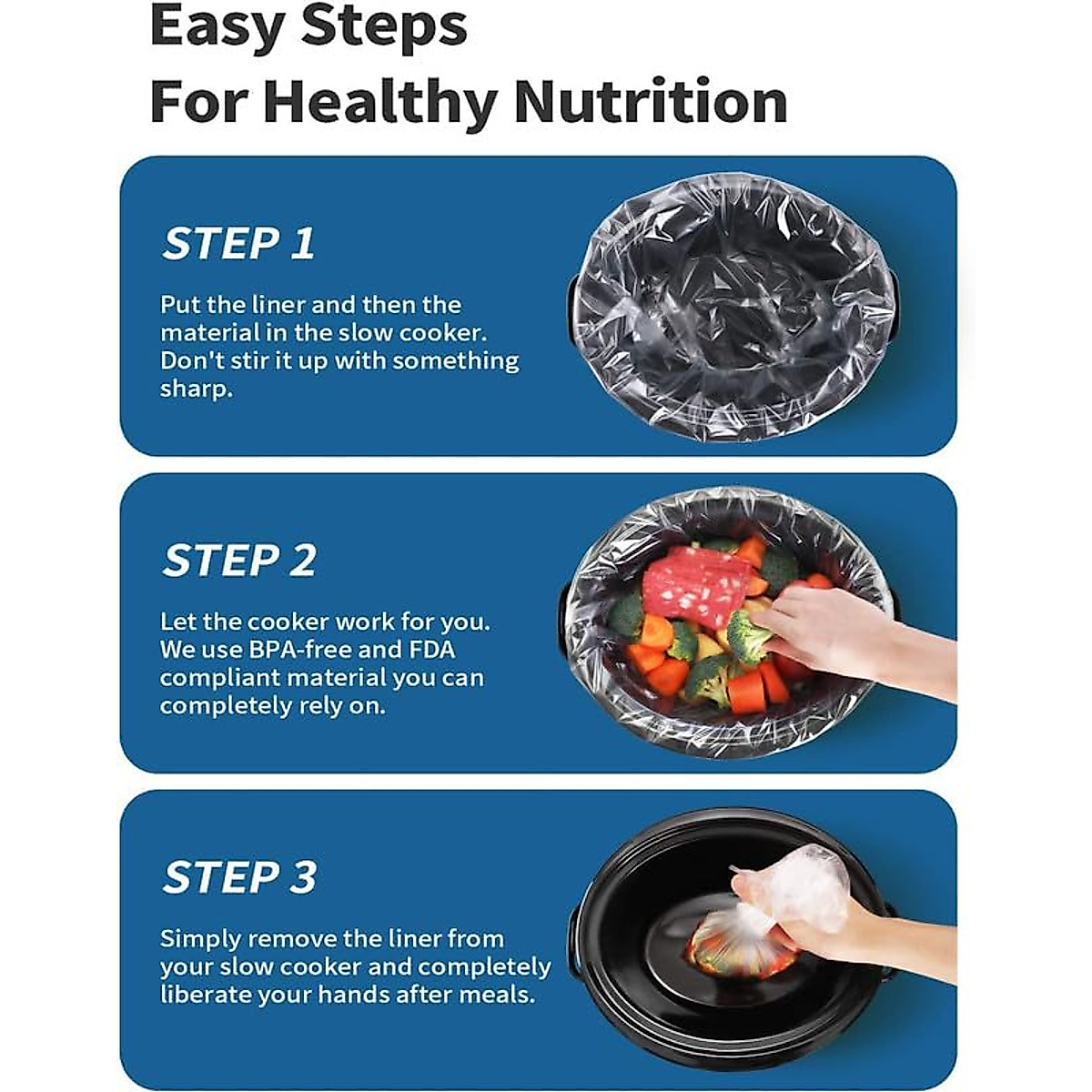 Easy Steps
For Healthy Nutrition

STEP 1

Put the liner and then the material in the slow cooker. Don't stir it up with something sharp.

STEP 2

Let the cooker work for you. We use BPA-free and FDA compliant material you can completely rely on.

STEP 3

Simply remove the liner from your slow cooker and completely liberate your hands after meals.