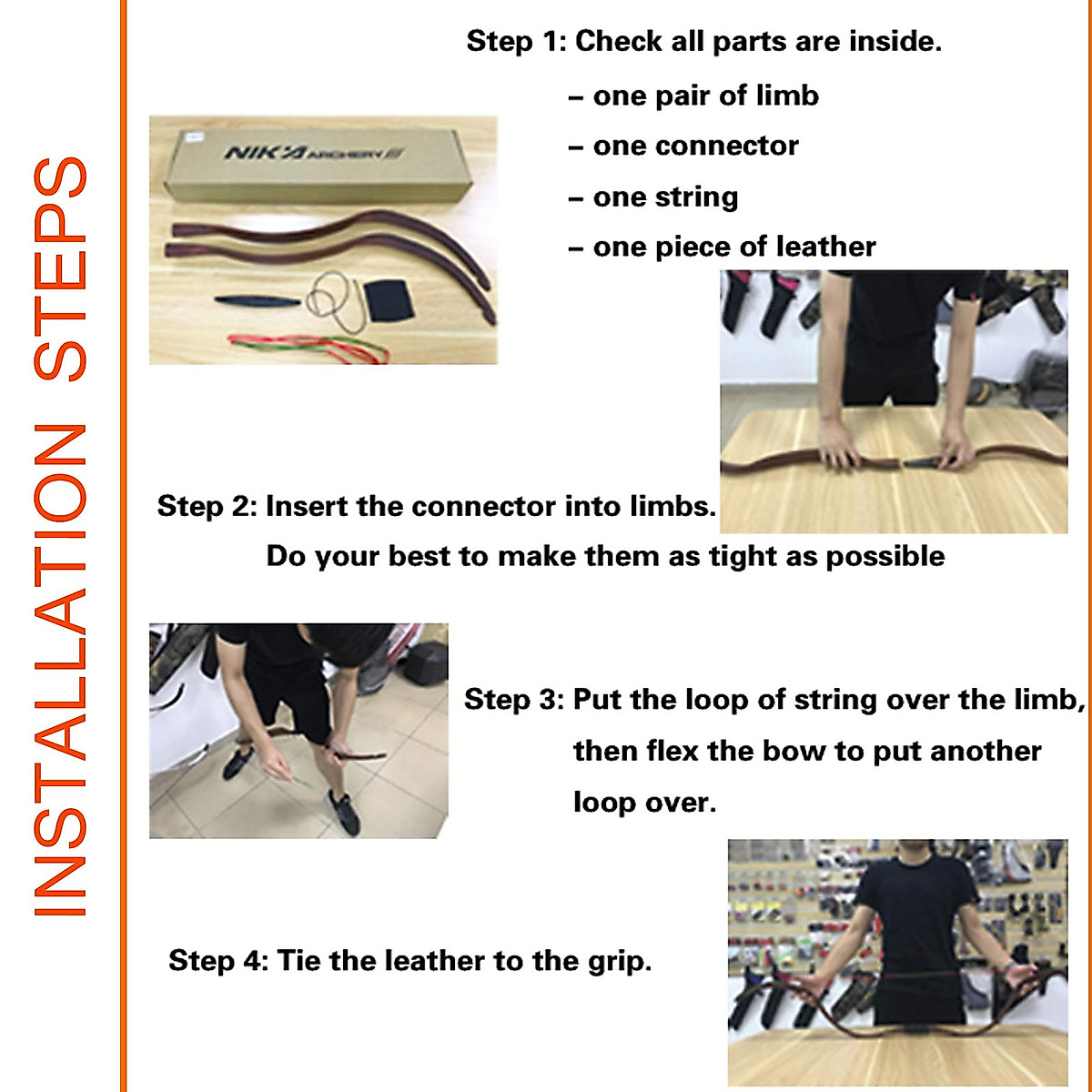 INSTALLATION STEPS

Step 1: Check all parts are inside.

– one pair of limb

– one connector

– one string

– one piece of leather

NIKA ARCHERY

Step 2: Insert the connector into limbs.

Do your best to make them as tight as possible

Step 3: Put the loop of string over the limb, then flex the bow to put another loop over.

Step 4: Tie the leather to the grip.