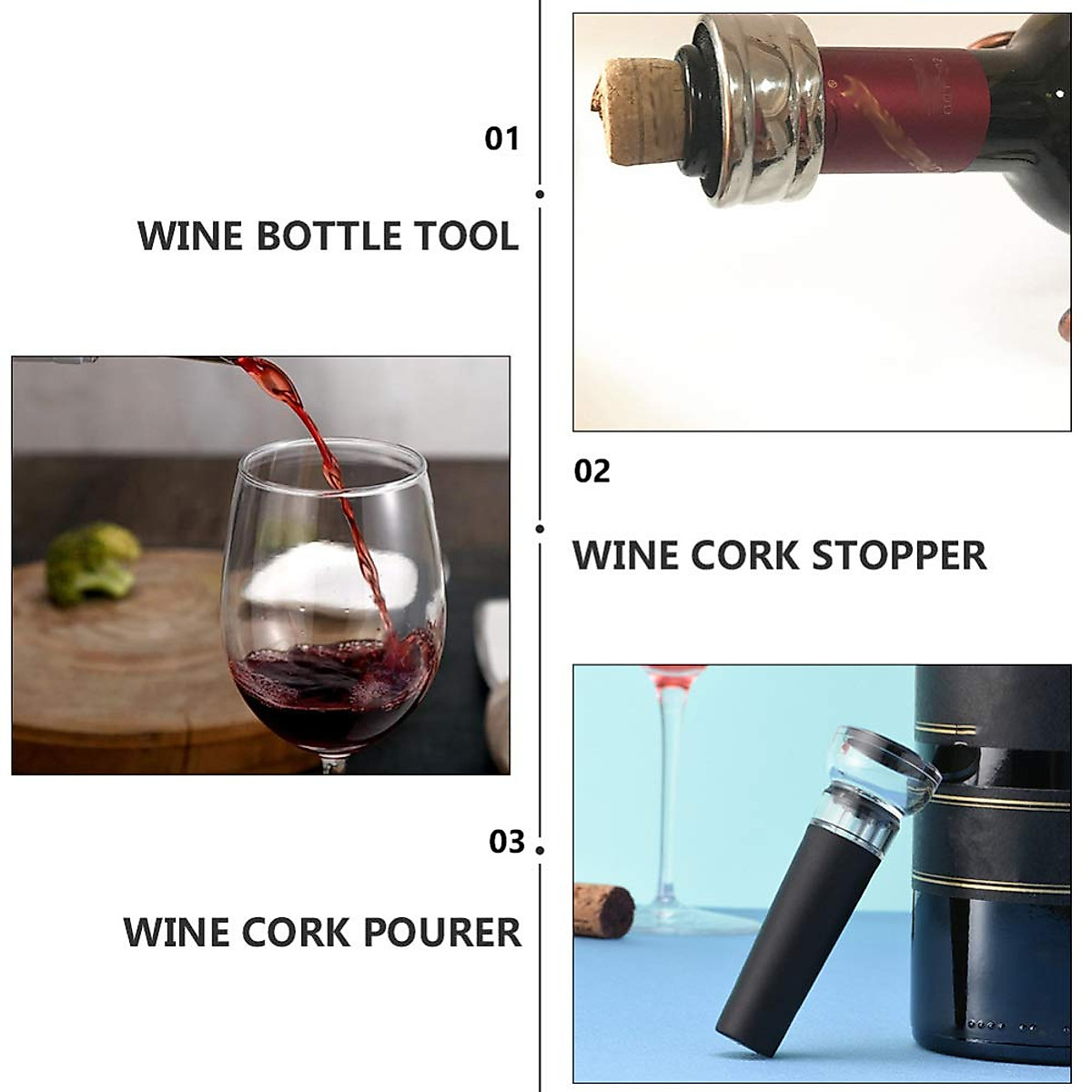 01

WINE BOTTLE TOOL

02

WINE CORK STOPPER

03

WINE CORK POURER