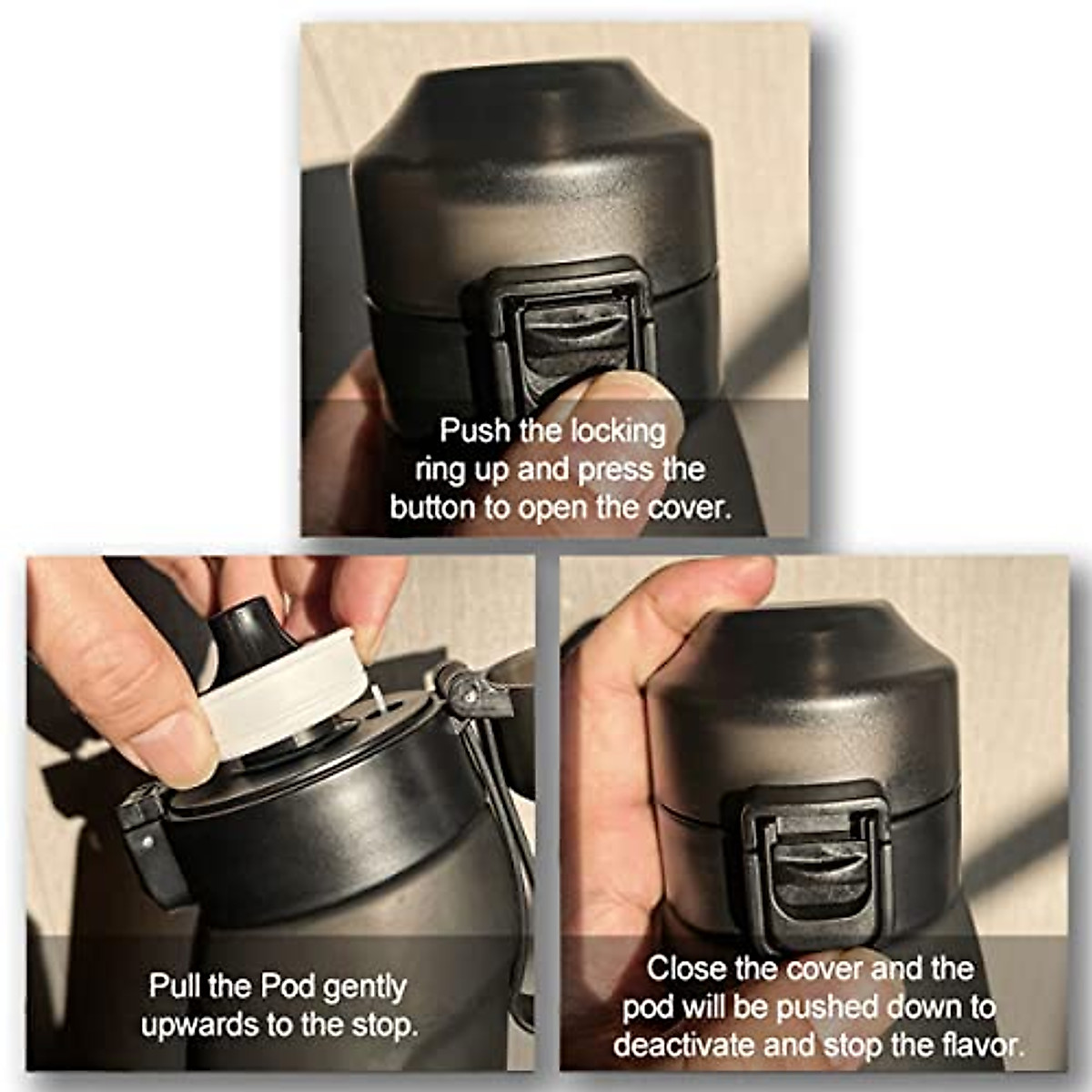 Push the locking ring up and press the button to open the cover.

Pull the Pod gently upwards to the stop.

Close the cover and the pod will be pushed down to deactivate and stop the flavor.